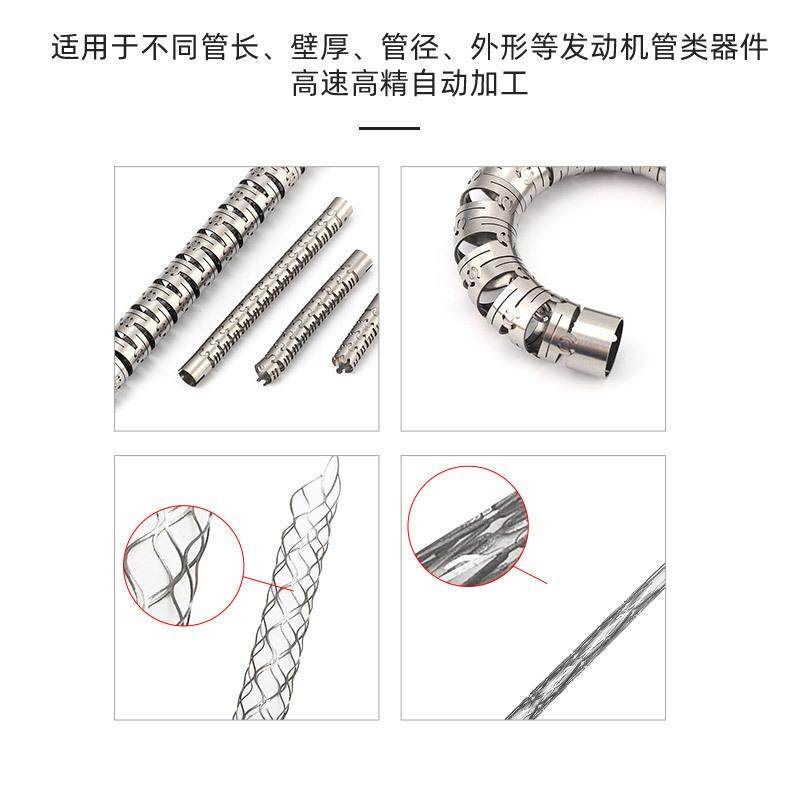 适用于不同管长、壁厚、管径、外形等发动机管类器件
高速高精自动加工