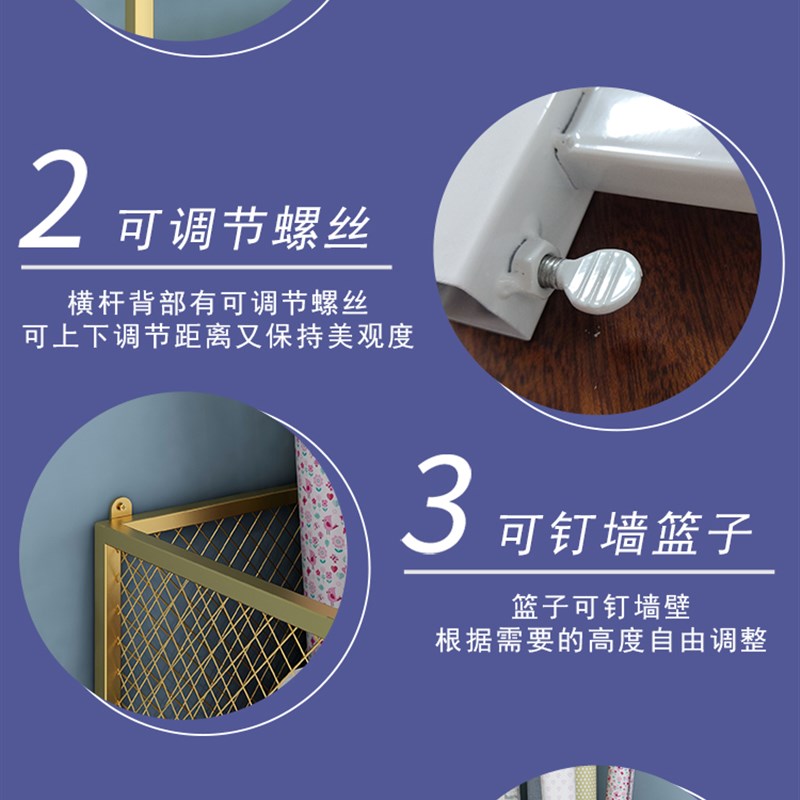 2 可调节螺丝

横杆背部有可调节螺丝
可上下调节距离又保持美观度

3 可钉墙篮子

篮子可钉墙壁
根据需要的高度自由调整