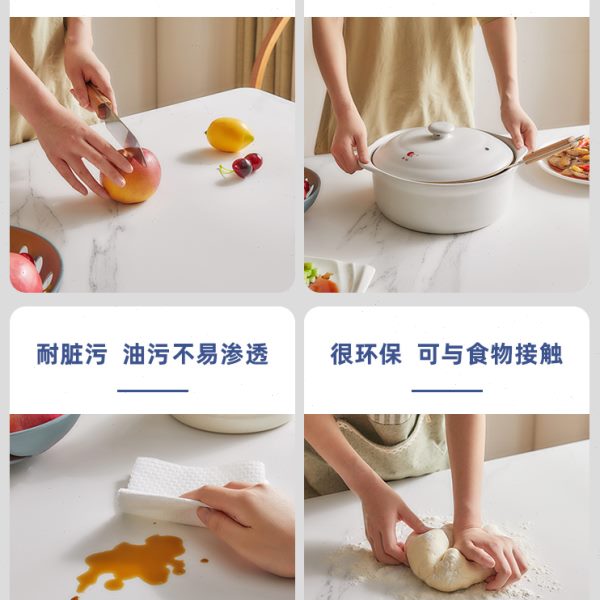 耐脏污 油污不易渗透

很环保 可与食物接触