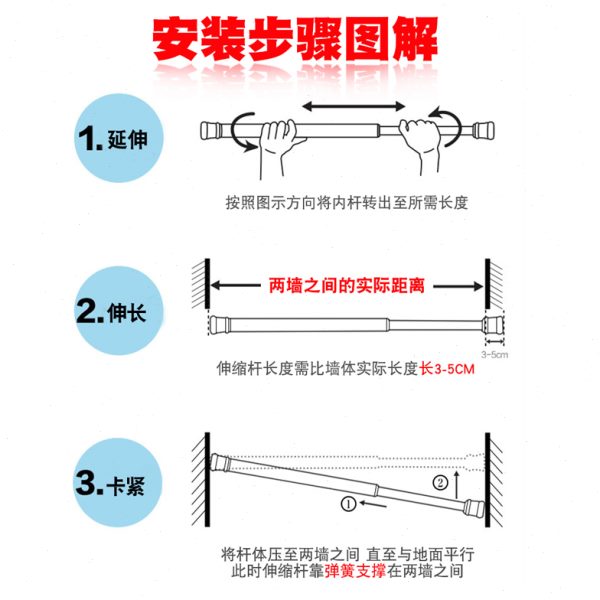 安装步骤图解

1.延伸

按照图示方向将内杆转出至所需长度

2.伸长

两墙之间的实际距离

3-5cm

伸缩杆长度需比墙体实际长度长3-5CM

3.卡紧

②

①

将杆体压至两墙之间 直至与地面平行
此时伸缩杆靠弹簧支撑在两墙之间