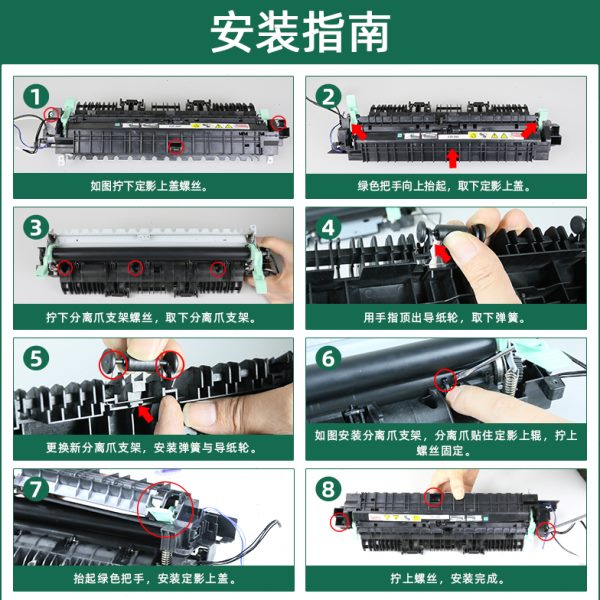 安装指南

1
如图拧下定影上盖螺丝。

2
绿色把手向上抬起，取下定影上盖。

3
拧下分离爪支架螺丝，取下分离爪支架。

4
用手指顶出导纸轮，取下弹簧。

5
更换新分离爪支架，安装弹簧与导纸轮。

6
如图安装分离爪支架，分离爪贴住定影上辊，拧上螺丝固定。

7
抬起绿色把手，安装定影上盖。

8
拧上螺丝，安装完成。