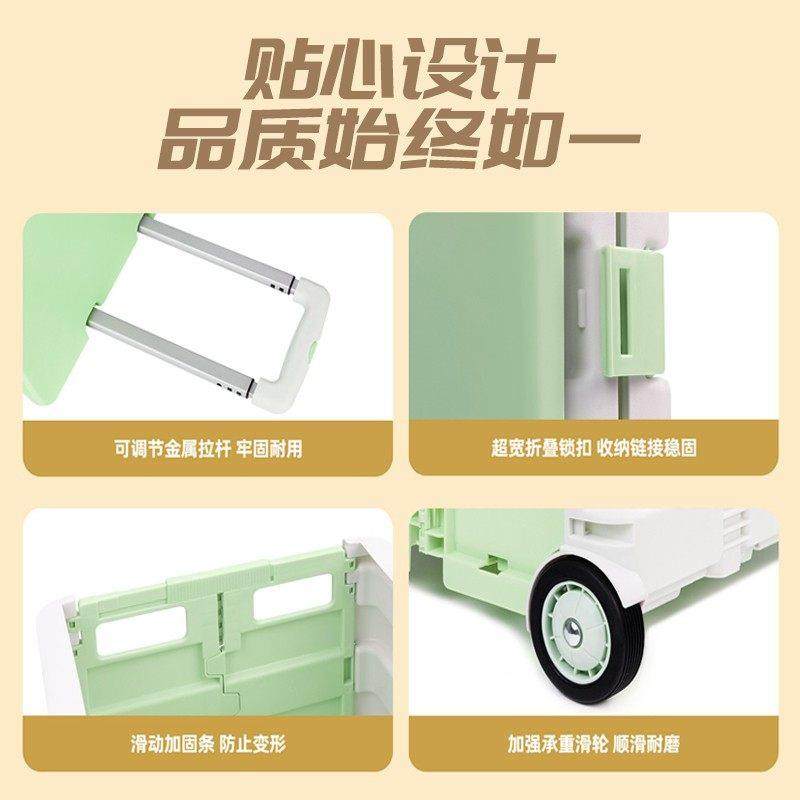 贴心设计
品质始终如一

可调节金属拉杆 牢固耐用

超宽折叠锁扣 收纳链接稳固

滑动加固条 防止变形

加强承重滑轮 顺滑耐磨