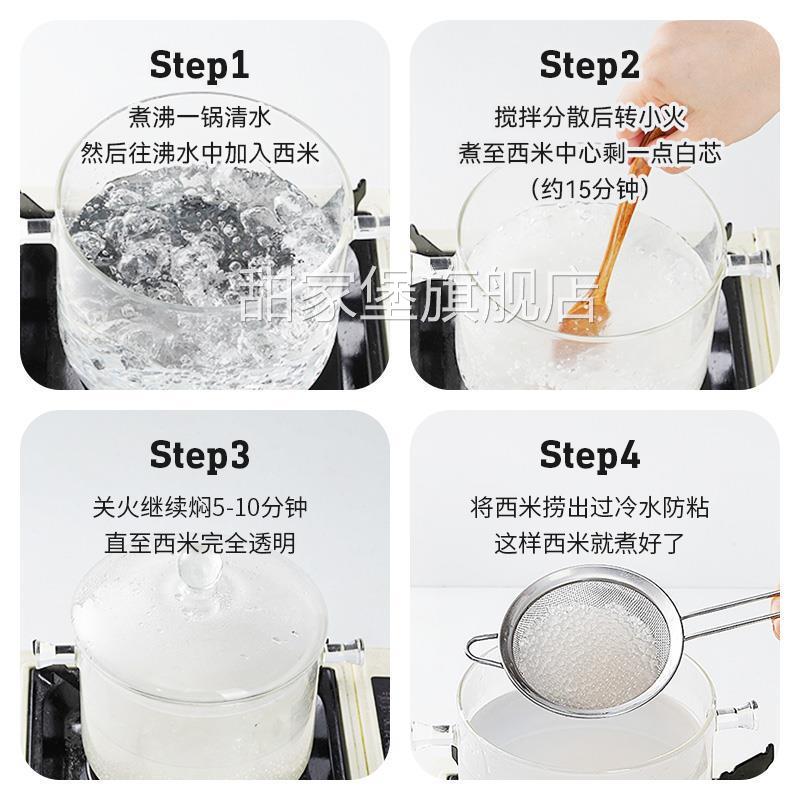 Step1
煮沸一锅清水
然后往沸水中加入西米

Step2
搅拌分散后转小火
煮至西米中心剩一点白芯
（约15分钟）

甜家堡旗舰店

Step3
关火继续焖5-10分钟
直至西米完全透明

Step4
将西米捞出过冷水防粘
这样西米就煮好了