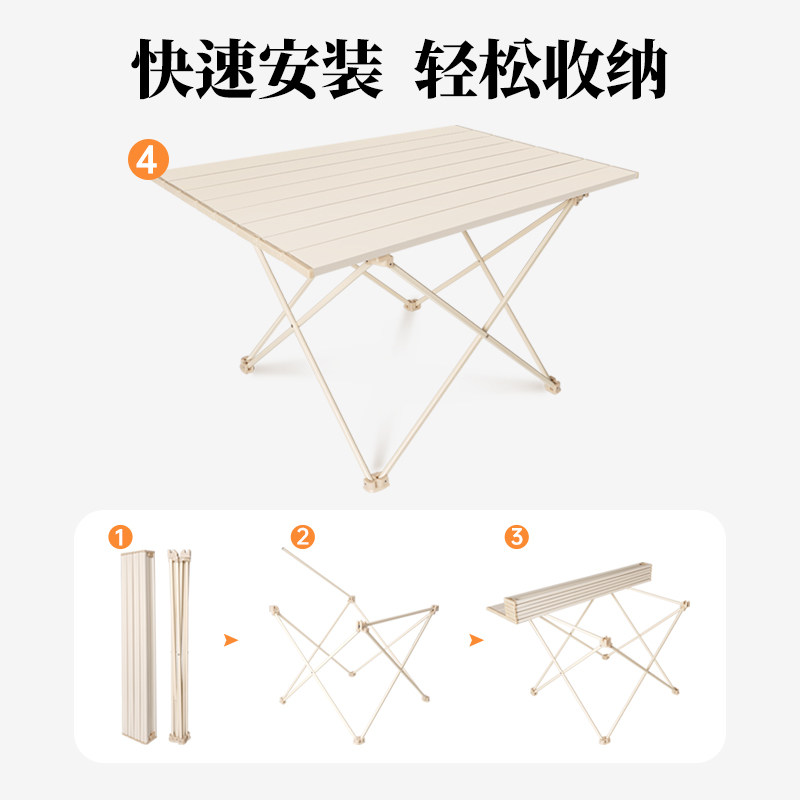 快速安装 轻松收纳

4

1

2

3