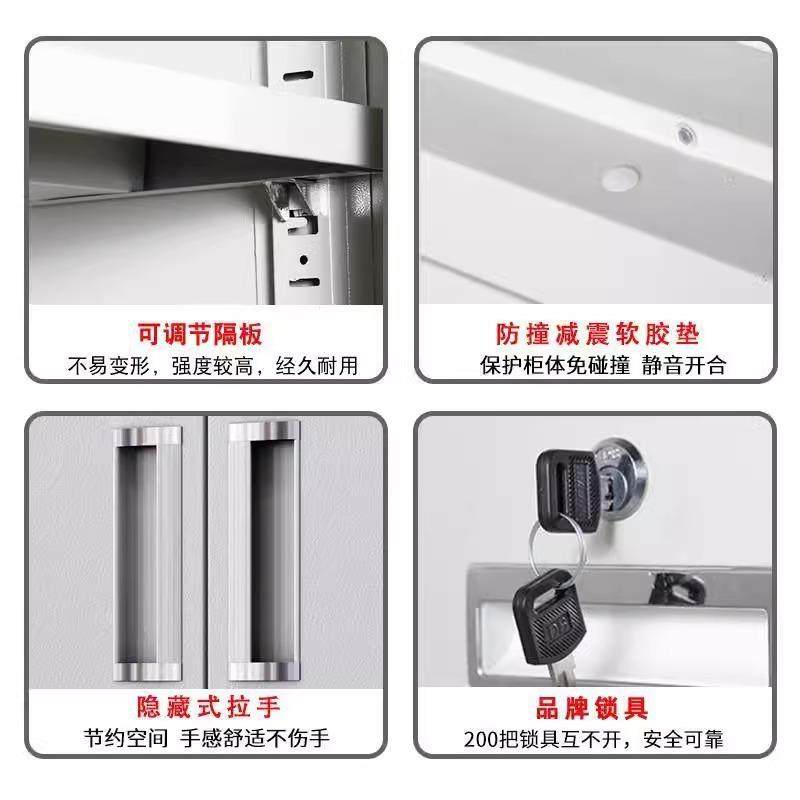 可调节隔板
不易变形，强度较高，经久耐用

防撞减震软胶垫
保护柜体免碰撞 静音开合

隐藏式拉手
节约空间 手感舒适不伤手

品牌锁具
200把锁具互不开，安全可靠