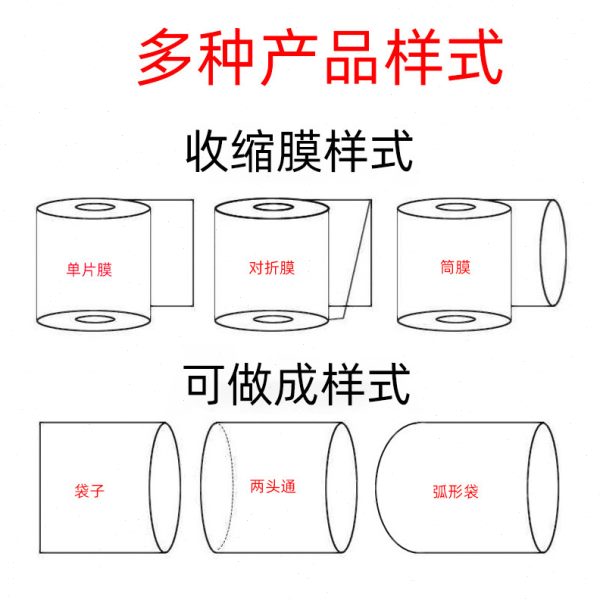 多种产品样式

收缩膜样式

单片膜

对折膜

筒膜

可做成样式

袋子

两头通

弧形袋