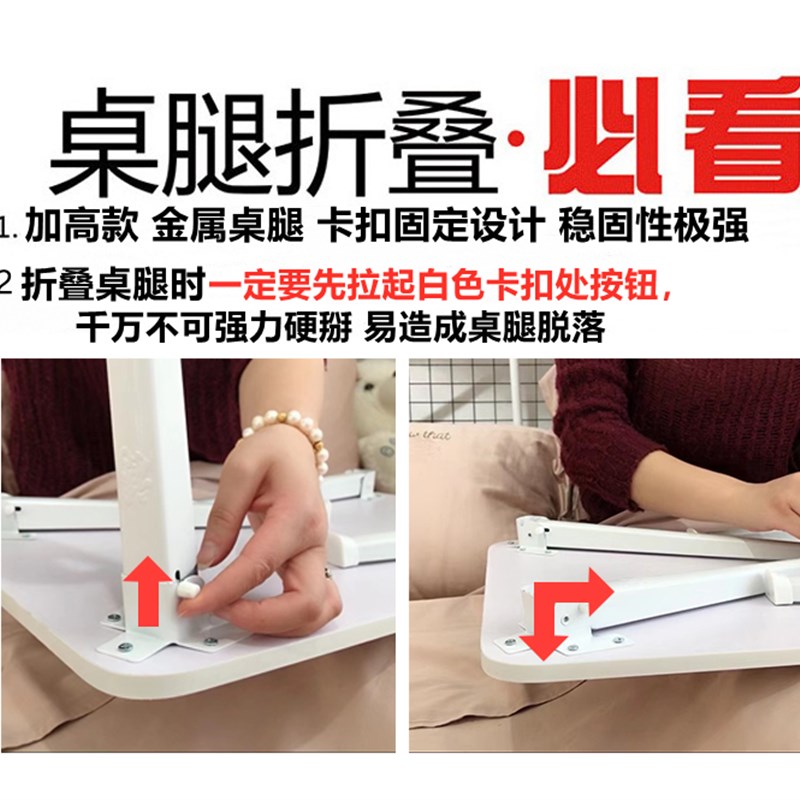 桌腿折叠·必看

1. 加高款 金属桌腿 卡扣固定设计 稳固性极强

2 折叠桌腿时一定要先拉起白色卡扣处按钮，千万不可强力硬掰 易造成桌腿脱落