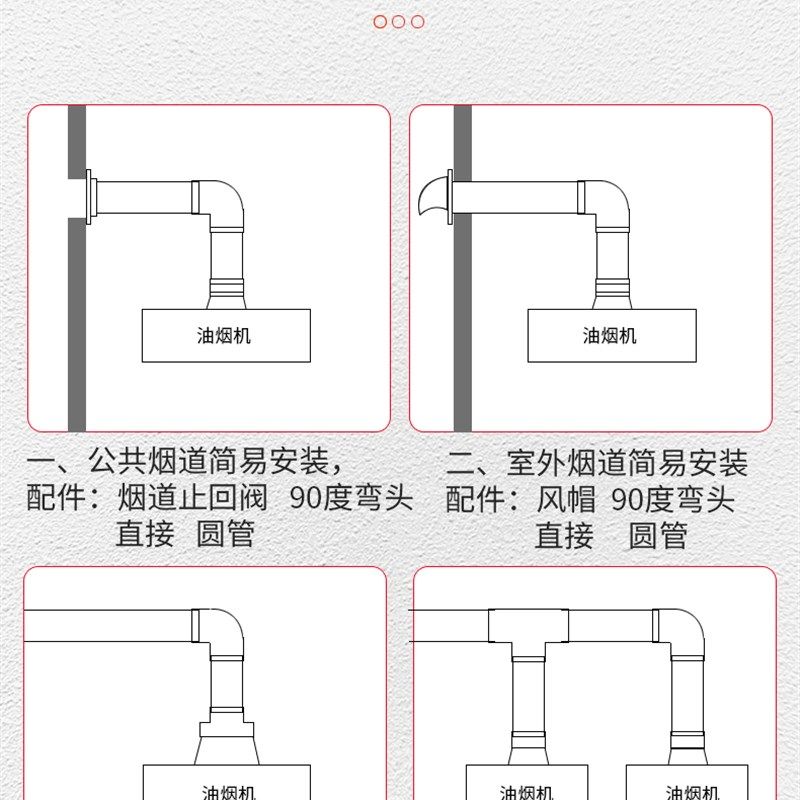 油烟机

油烟机

一、公共烟道简易安装，
配件：烟道止回阀　90度弯头
直接　圆管

二、室外烟道简易安装
配件：风帽　90度弯头
直接　圆管

油烟机

油烟机

油烟机