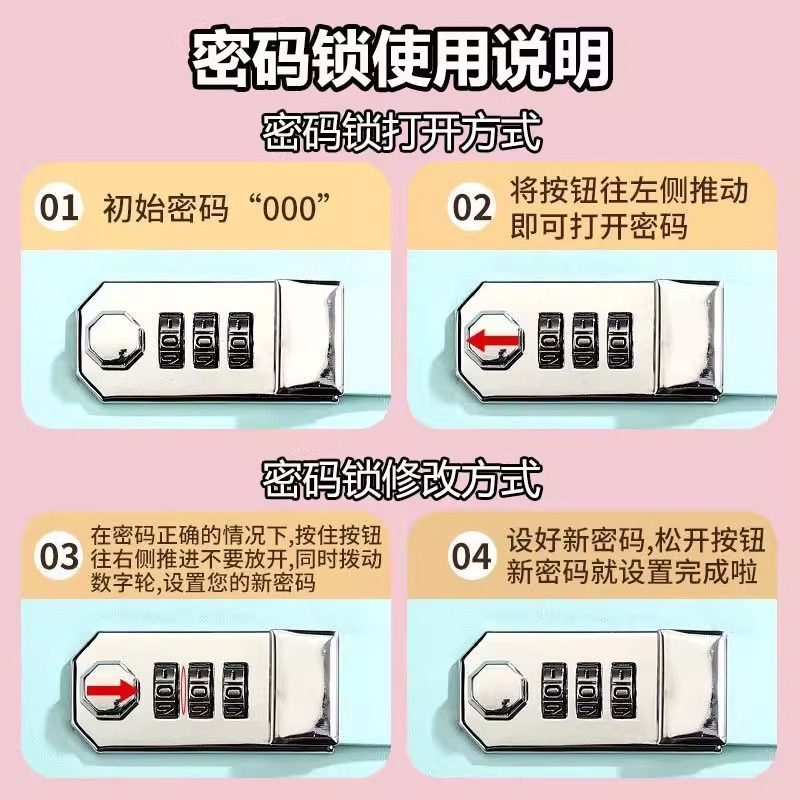 密码锁使用说明

密码锁打开方式

01 初始密码“000”

02 将按钮往左侧推动即可打开密码

密码锁修改方式

03 在密码正确的情况下,按住按钮往右侧推进不要放开,同时拨动数字轮,设置您的新密码

04 设好新密码,松开按钮新密码就设置完成啦