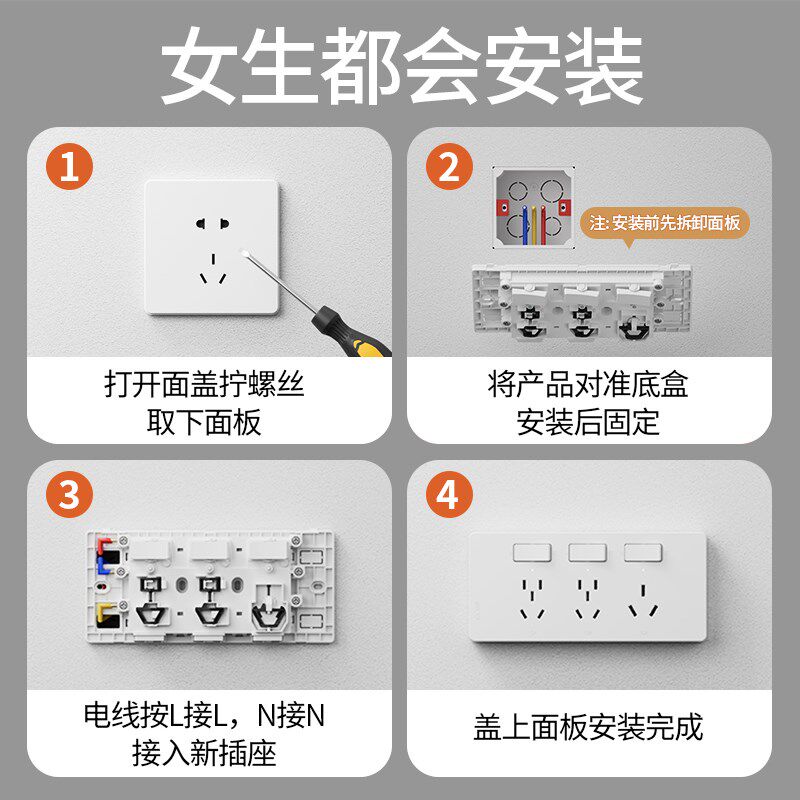 女生都会安装

1
打开面盖拧螺丝
取下面板

2
注: 安装前先拆卸面板
将产品对准底盒
安装后固定

3
电线按L接L，N接N
接入新插座

4
盖上面板安装完成