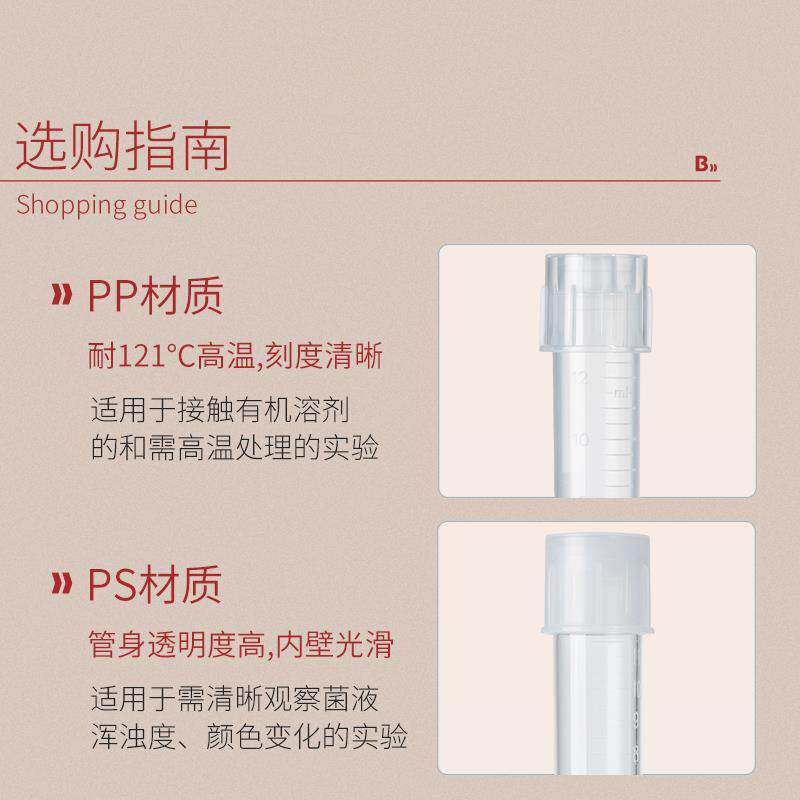 选购指南

B»

Shopping guide

» PP材质

耐121°C高温,刻度清晰

适用于接触有机溶剂的和需高温处理的实验

12
ml
10

» PS材质

管身透明度高,内壁光滑

适用于需清晰观察菌液浑浊度、颜色变化的实验

9
8