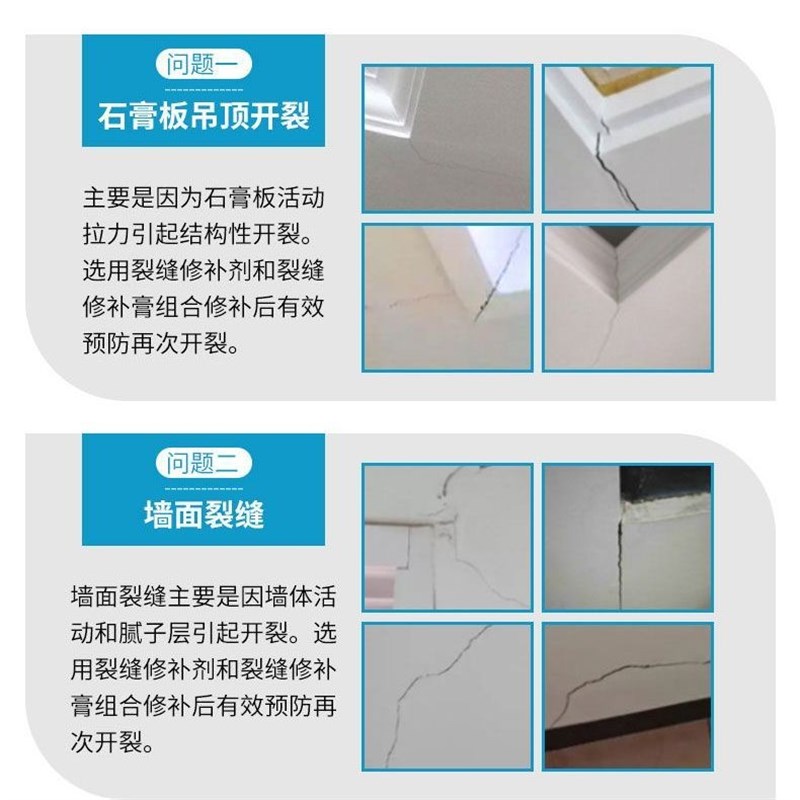 问题一
石膏板吊顶开裂

主要是因为石膏板活动拉力引起结构性开裂。选用裂缝修补剂和裂缝修补膏组合修补后有效预防再次开裂。

问题二
墙面裂缝

墙面裂缝主要是因墙体活动和腻子层引起开裂。选用裂缝修补剂和裂缝修补膏组合修补后有效预防再次开裂。