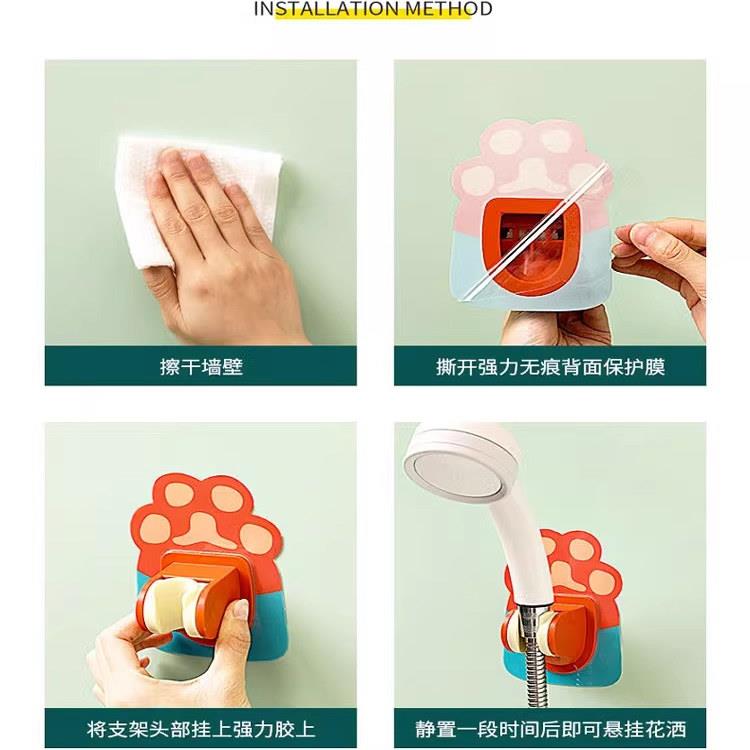 INSTALLATION METHOD

擦干墙壁

撕开强力无痕背面保护膜

将支架头部挂上强力胶上

静置一段时间后即可悬挂花洒