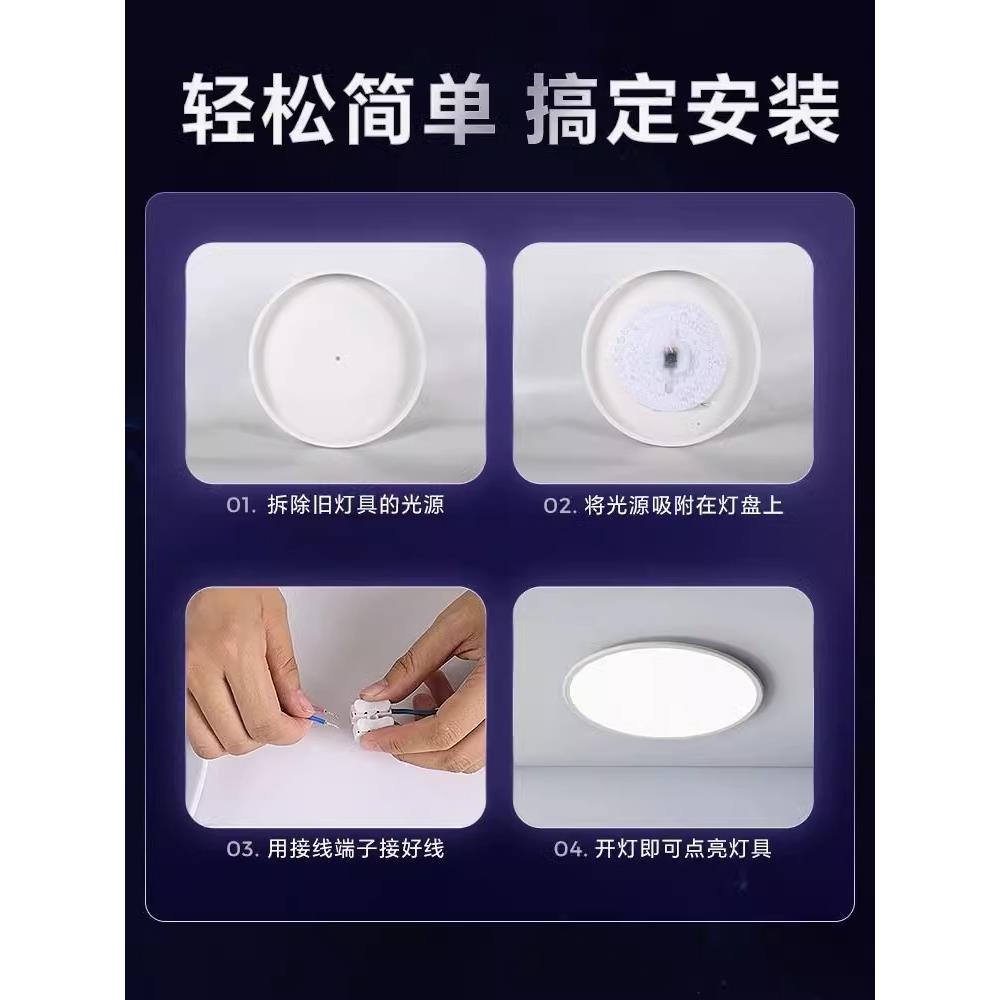 轻松简单 搞定安装

01. 拆除旧灯具的光源

02. 将光源吸附在灯盘上

03. 用接线端子接好线

04. 开灯即可点亮灯具