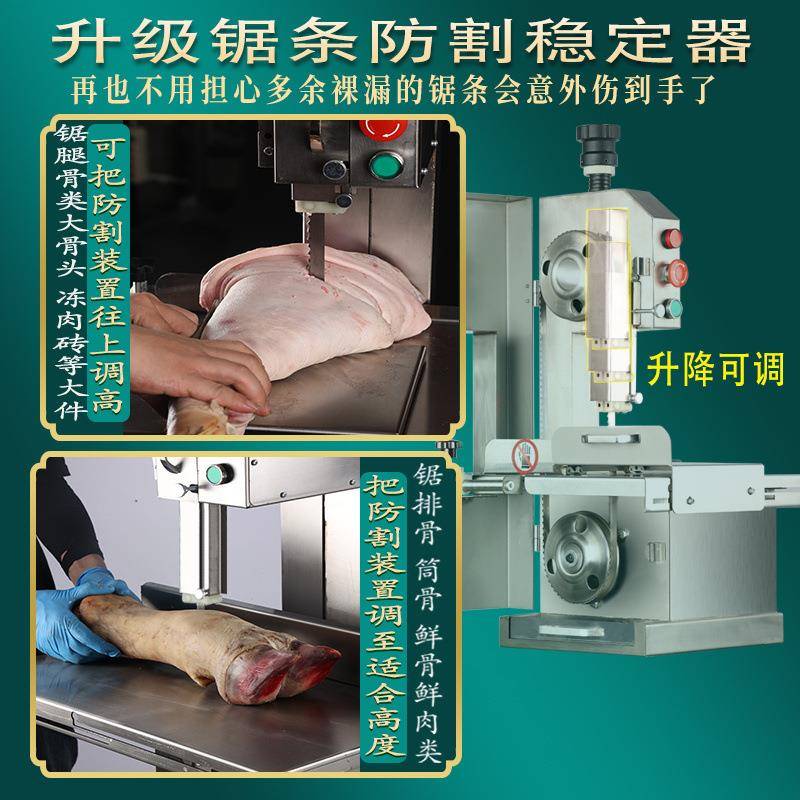 升级锯条防割稳定器
再也不用担心多余裸漏的锯条会意外伤到手了

锯腿骨类大骨头 冻肉砖等大件

可把防割装置往上调高

升降可调

把防割装置调至适合高度

锯排骨 筒骨 鲜骨鲜肉类