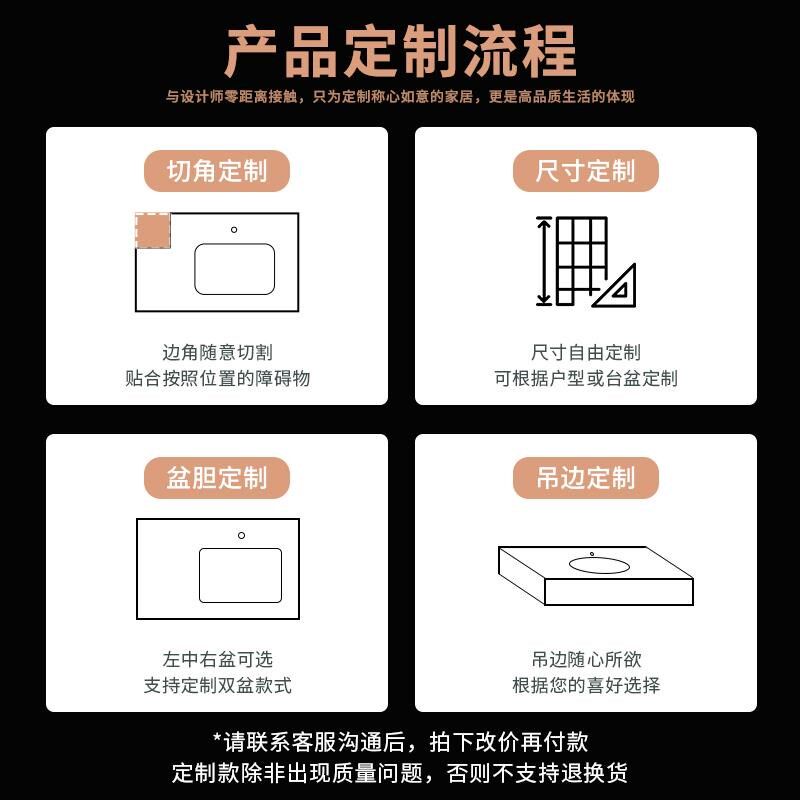 产品定制流程

与设计师零距离接触，只为定制称心如意的家居，更是高品质生活的体现

切角定制

边角随意切割
贴合按照位置的障碍物

尺寸定制

尺寸自由定制
可根据户型或台盆定制

盆胆定制

左中右盆可选
支持定制双盆款式

吊边定制

吊边随心所欲
根据您的喜好选择

*请联系客服沟通后，拍下改价再付款
定制款除非出现质量问题，否则不支持退换货