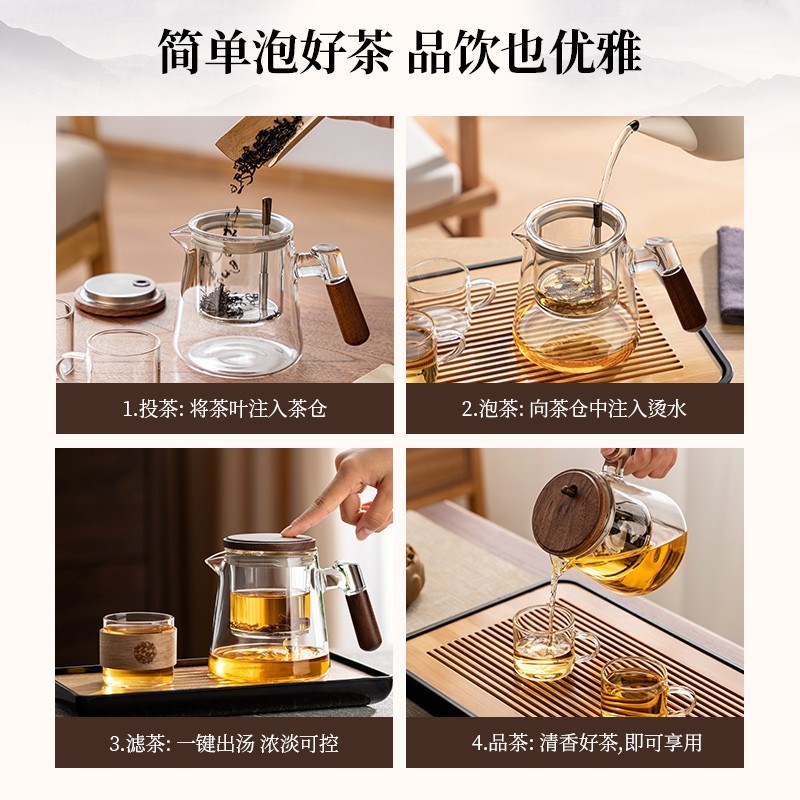 简单泡好茶 品饮也优雅

1.投茶: 将茶叶注入茶仓

2.泡茶: 向茶仓中注入烫水

3.滤茶: 一键出汤 浓淡可控

4.品茶: 清香好茶,即可享用