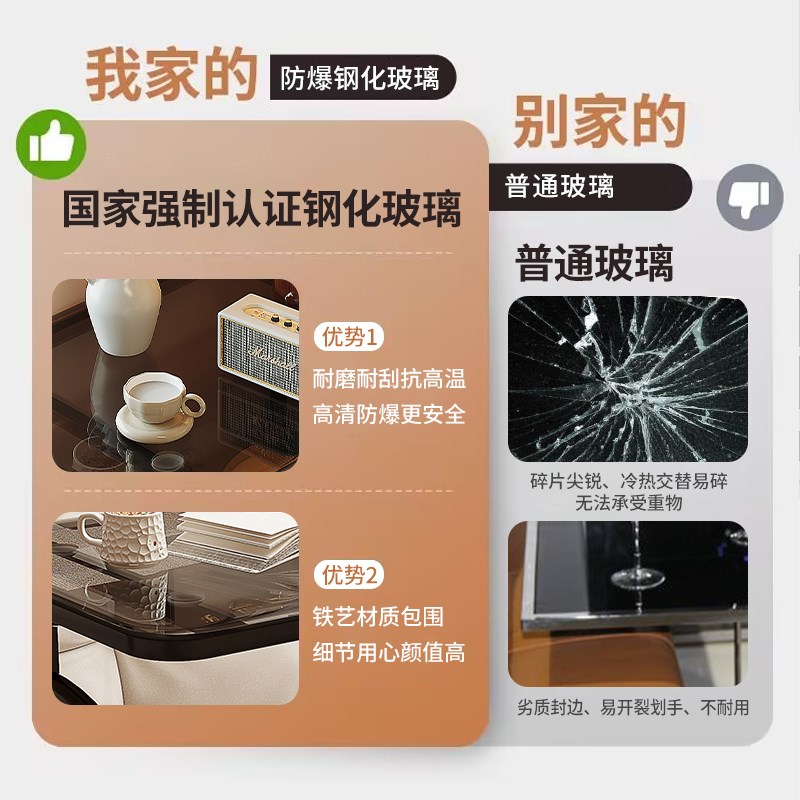 我家的 防爆钢化玻璃

国家强制认证钢化玻璃

Marshall

优势1
耐磨耐刮抗高温
高清防爆更安全

优势2
铁艺材质包围
细节用心颜值高

别家的
普通玻璃

普通玻璃

碎片尖锐、冷热交替易碎
无法承受重物

劣质封边、易开裂划手、不耐用