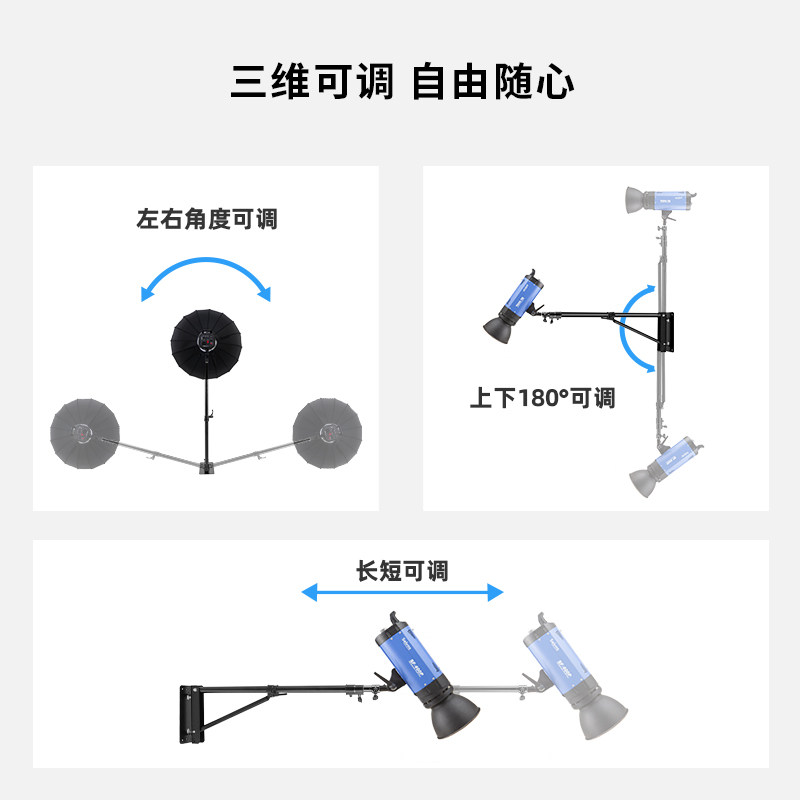 三维可调 自由随心

左右角度可调

上下180°可调

长短可调