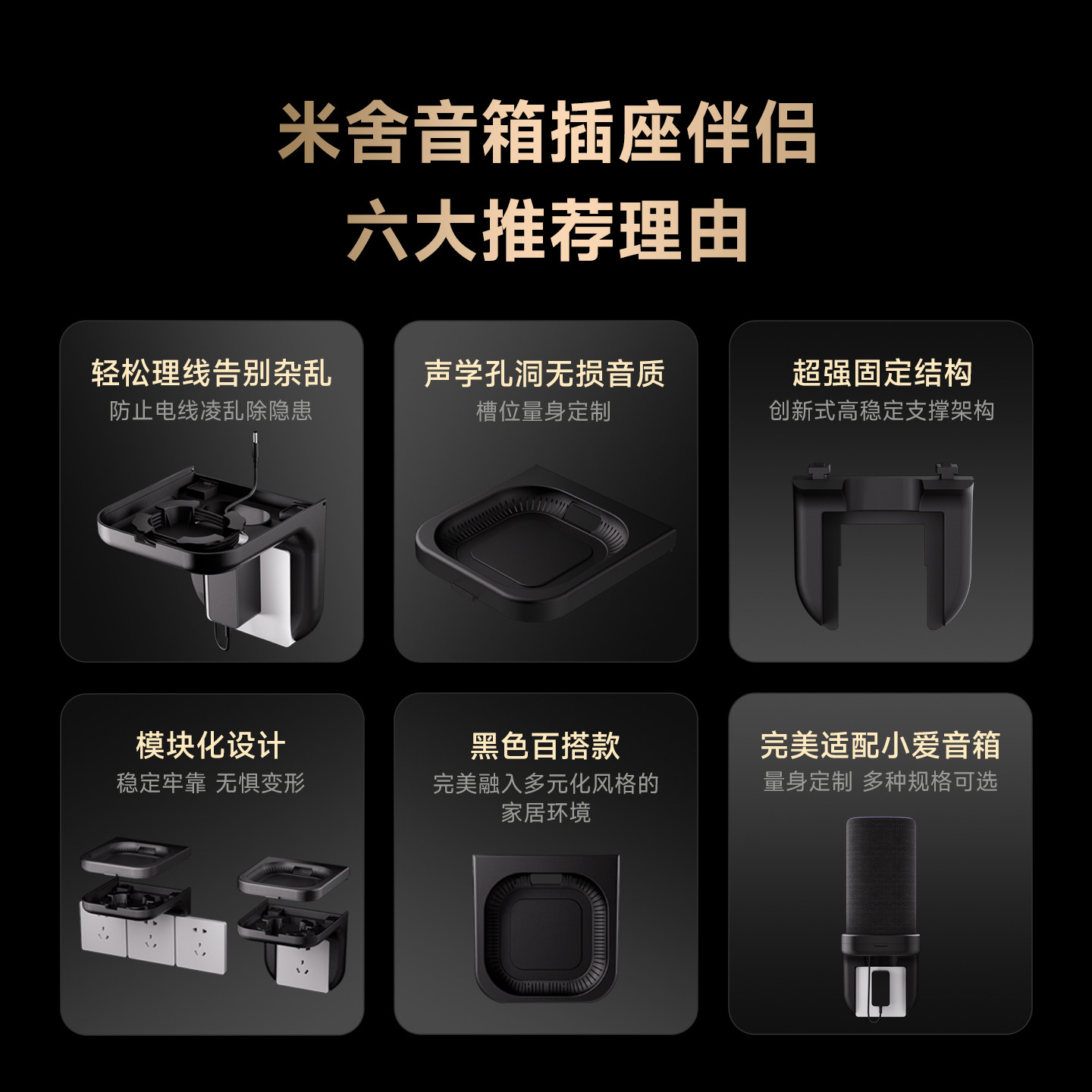 米舍音箱插座伴侣
六大推荐理由

轻松理线告别杂乱
防止电线凌乱除隐患

声学孔洞无损音质
槽位量身定制

超强固定结构
创新式高稳定支撑架构

模块化设计
稳定牢靠 无惧变形

黑色百搭款
完美融入多元化风格的家居环境

完美适配小爱音箱
量身定制 多种规格可选