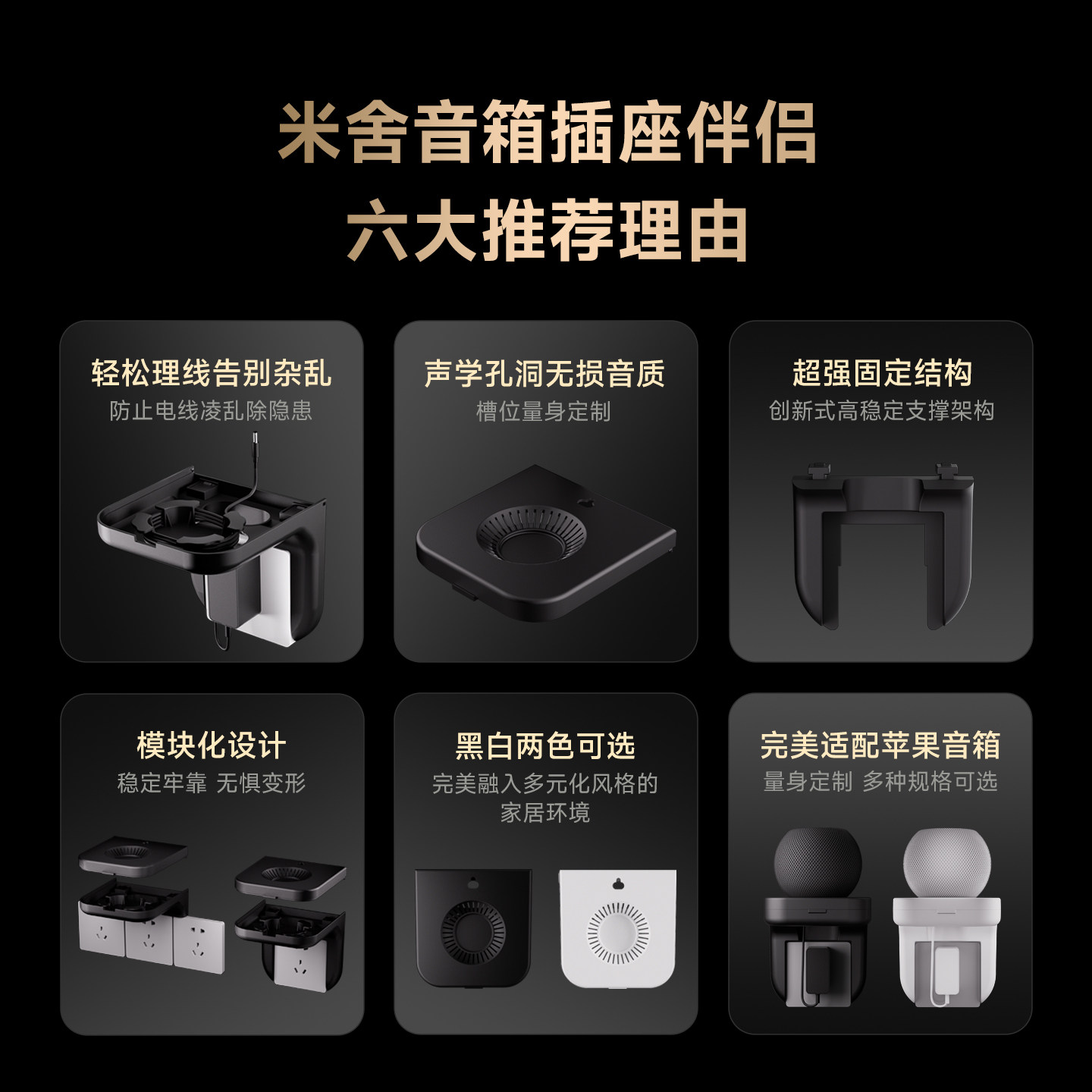 米舍音箱插座伴侣
六大推荐理由

轻松理线告别杂乱
防止电线凌乱除隐患

声学孔洞无损音质
槽位量身定制

超强固定结构
创新式高稳定支撑架构

模块化设计
稳定牢靠 无惧变形

黑白两色可选
完美融入多元化风格的家居环境

完美适配苹果音箱
量身定制 多种规格可选