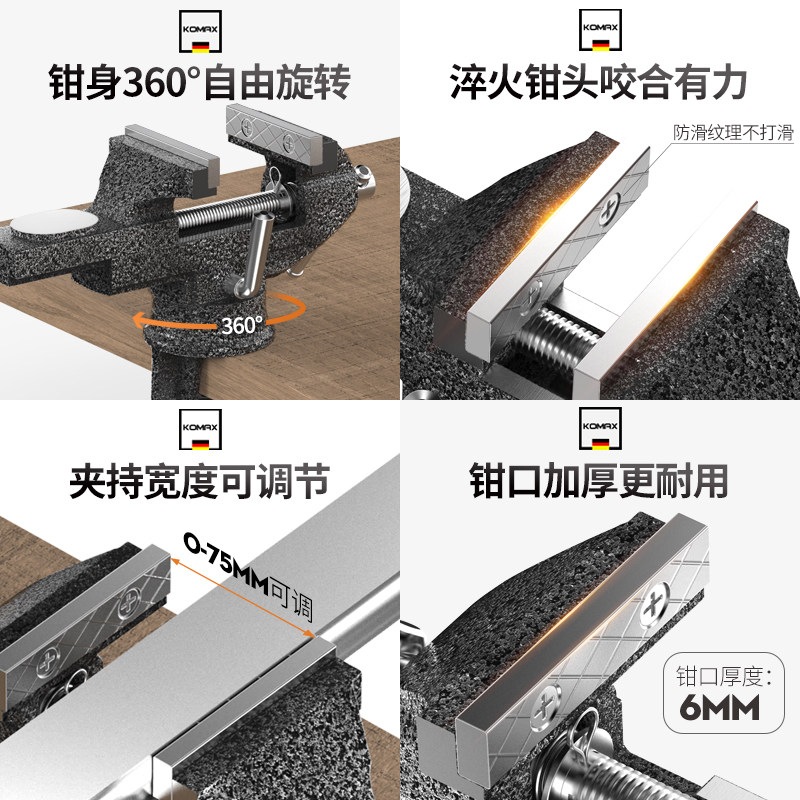 KOMAX

钳身360°自由旋转

360°

KOMAX

淬火钳头咬合有力

防滑纹理不打滑

KOMAX

夹持宽度可调节

0-75MM可调

KOMAX

钳口加厚更耐用

钳口厚度:
6MM