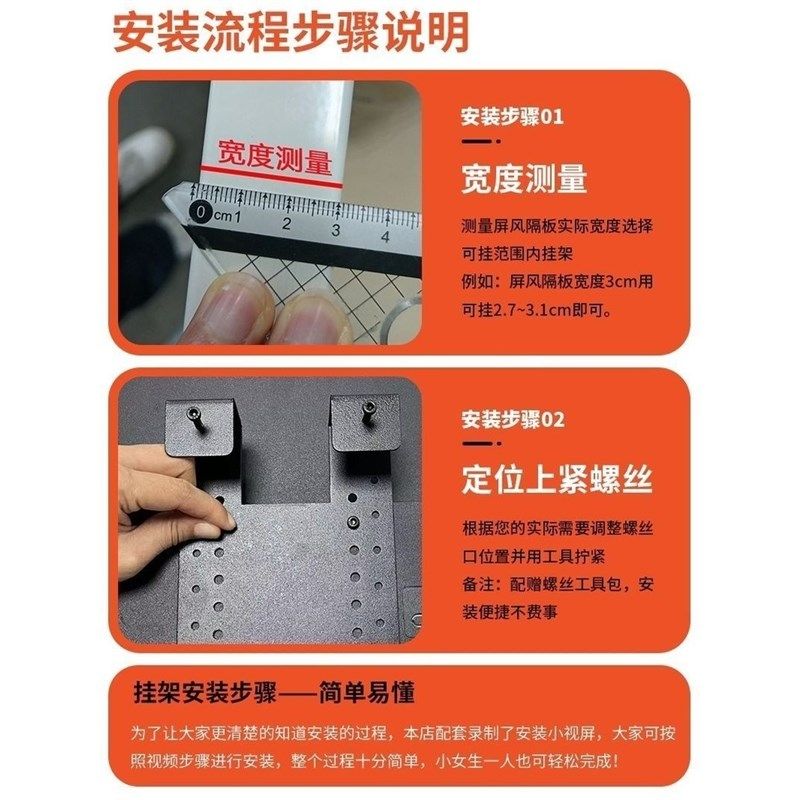 安装流程步骤说明

宽度测量

0 cm 1 2 3 4

安装步骤01

宽度测量

测量屏风隔板实际宽度选择可挂范围内挂架
例如：屏风隔板宽度3cm用可挂2.7~3.1cm即可。

安装步骤02

定位上紧螺丝

根据您的实际需要调整螺丝口位置并用工具拧紧
备注：配赠螺丝工具包，安装便捷不费事

挂架安装步骤——简单易懂

为了让大家更清楚的知道安装的过程，本店配套录制了安装小视屏，大家可按照视频步骤进行安装，整个过程十分简单，小女生一人也可轻松完成！