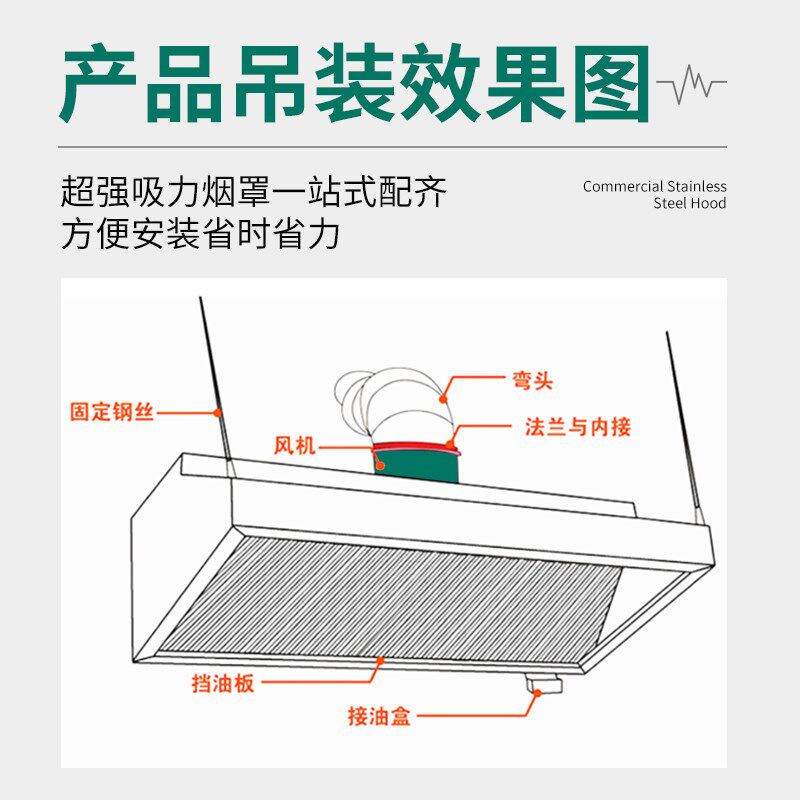 产品吊装效果图

超强吸力烟罩一站式配齐
方便安装省时省力

Commercial Stainless Steel Hood

固定钢丝

弯头

法兰与内接

风机

挡油板

接油盒