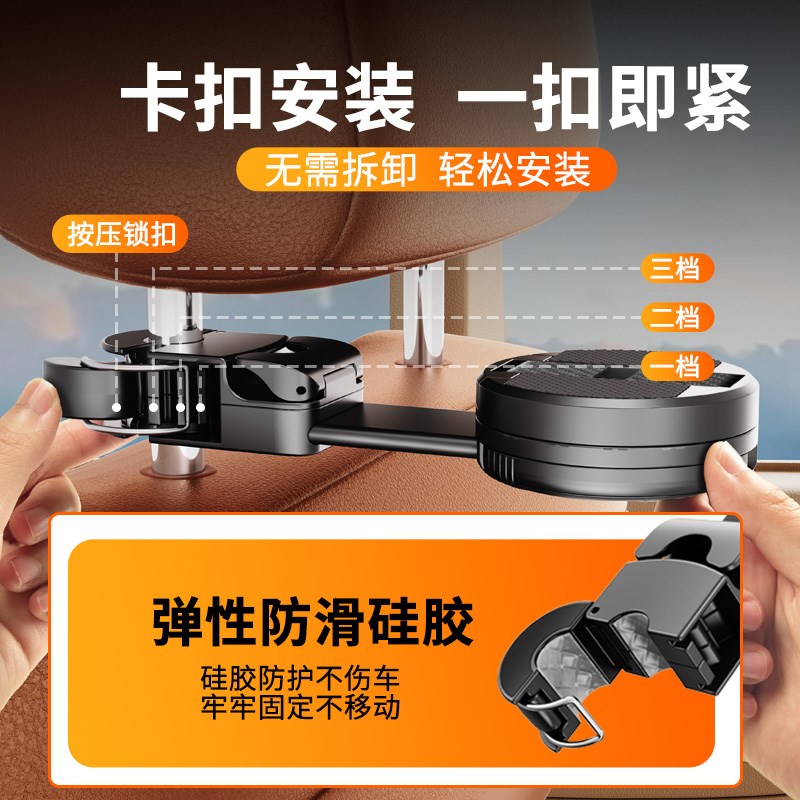 卡扣安装 一扣即紧

无需拆卸 轻松安装

按压锁扣

三档

二档

一档

弹性防滑硅胶

硅胶防护不伤车
牢牢固定不移动