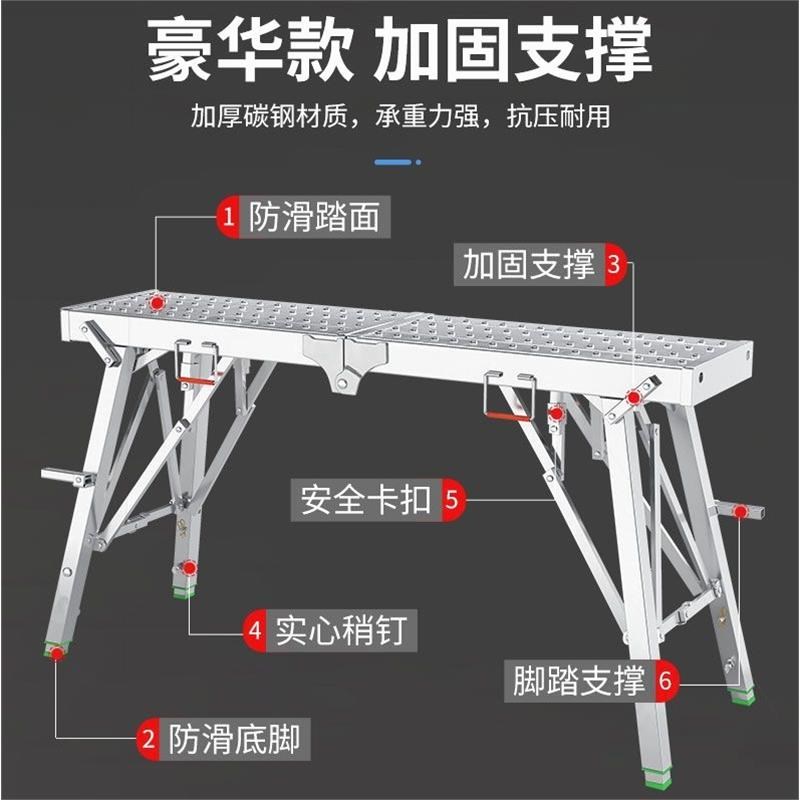 豪华款 加固支撑

加厚碳钢材质，承重力强，抗压耐用

1 防滑踏面

加固支撑 3

安全卡扣 5

4 实心稍钉

脚踏支撑 6

2 防滑底脚