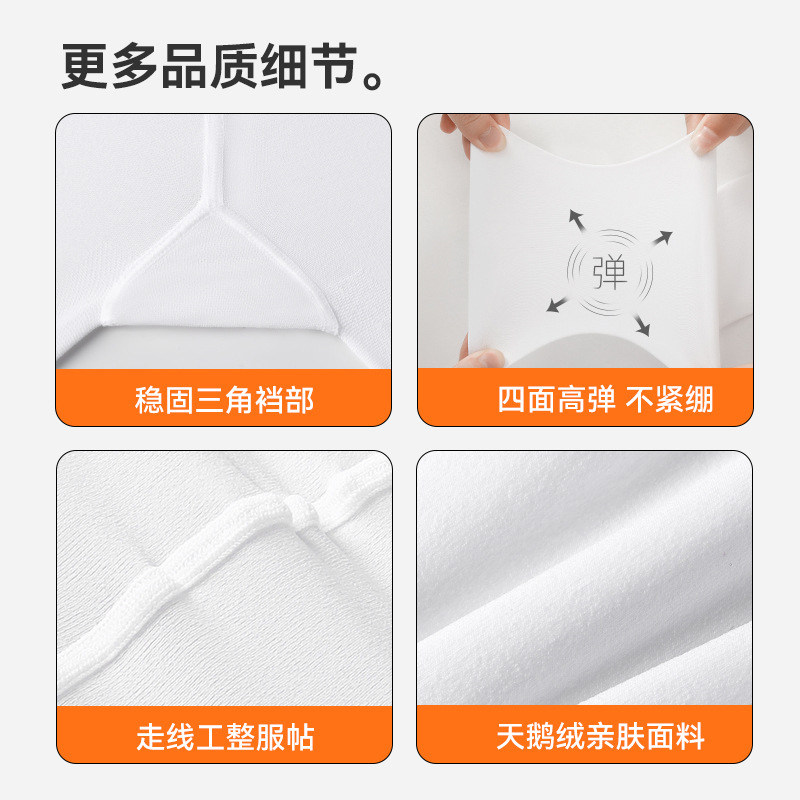 更多品质细节。

稳固三角裆部

弹

四面高弹 不紧绷

走线工整服帖

天鹅绒亲肤面料