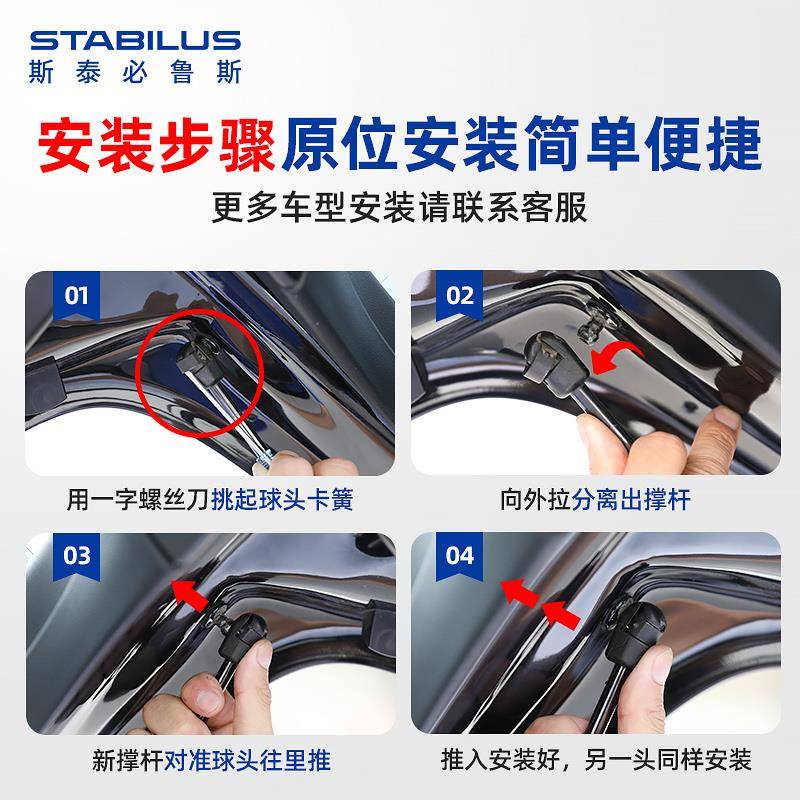 STABILUS
斯泰必鲁斯

安装步骤原位安装简单便捷
更多车型安装请联系客服

01
用一字螺丝刀挑起球头卡簧

02
向外拉分离出撑杆

03
新撑杆对准球头往里推

04
推入安装好，另一头同样安装