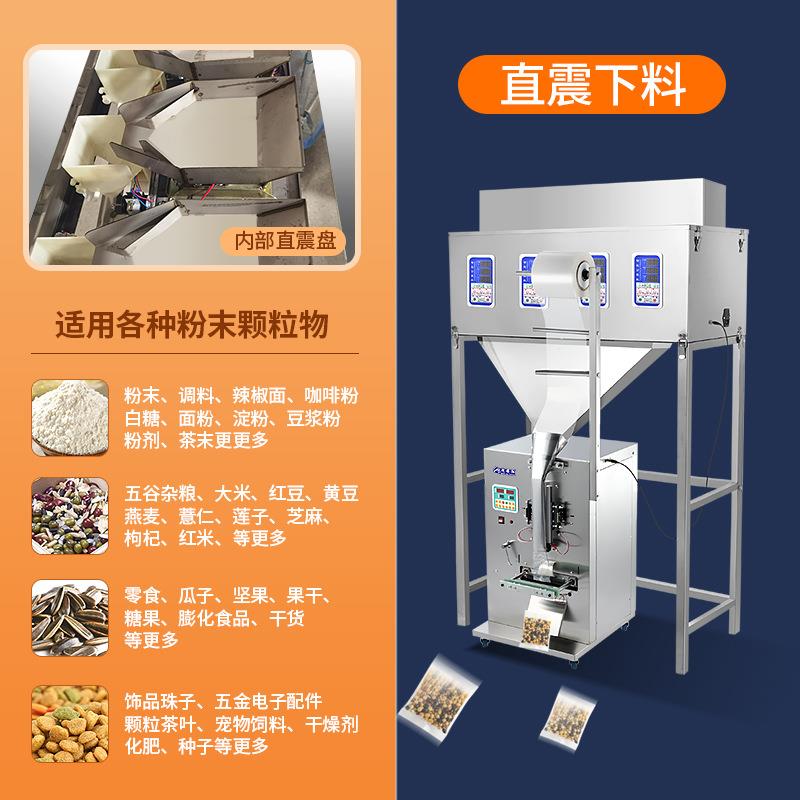 内部直震盘

适用各种粉末颗粒物

粉末、调料、辣椒面、咖啡粉 白糖、面粉、淀粉、豆浆粉 粉剂、茶末更更多

五谷杂粮、大米、红豆、黄豆 燕麦、薏仁、莲子、芝麻、 枸杞、红米、等更多

零食、瓜子、坚果、果干、 糖果、膨化食品、干货 等更多

饰品珠子、五金电子配件 颗粒茶叶、宠物饲料、干燥剂 化肥、种子等更多

直震下料