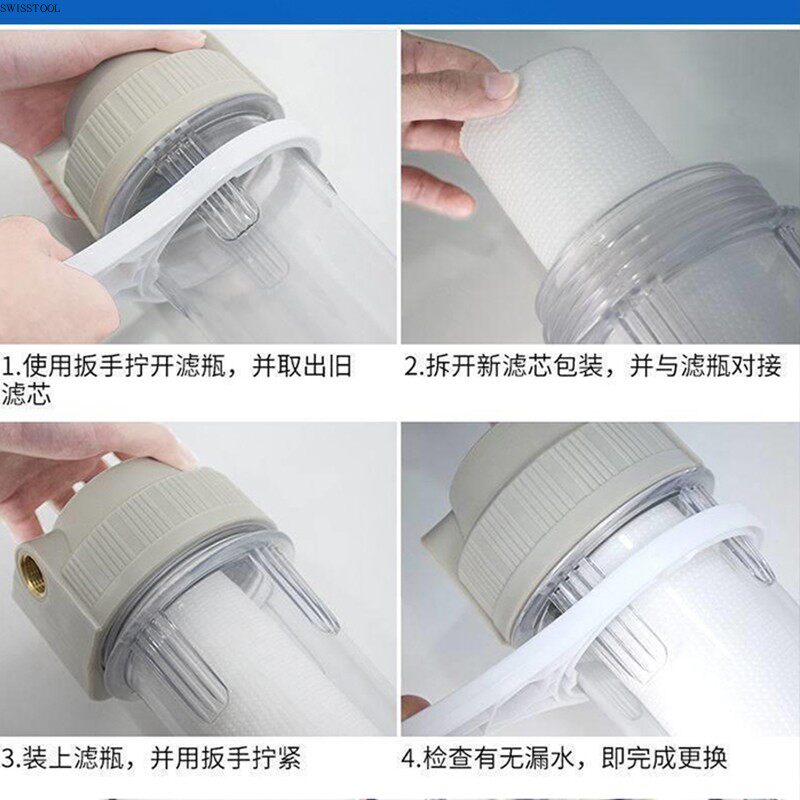 SWISSTOOL

1.使用扳手拧开滤瓶，并取出旧滤芯

2.拆开新滤芯包装，并与滤瓶对接

3.装上滤瓶，并用扳手拧紧

4.检查有无漏水，即完成更换