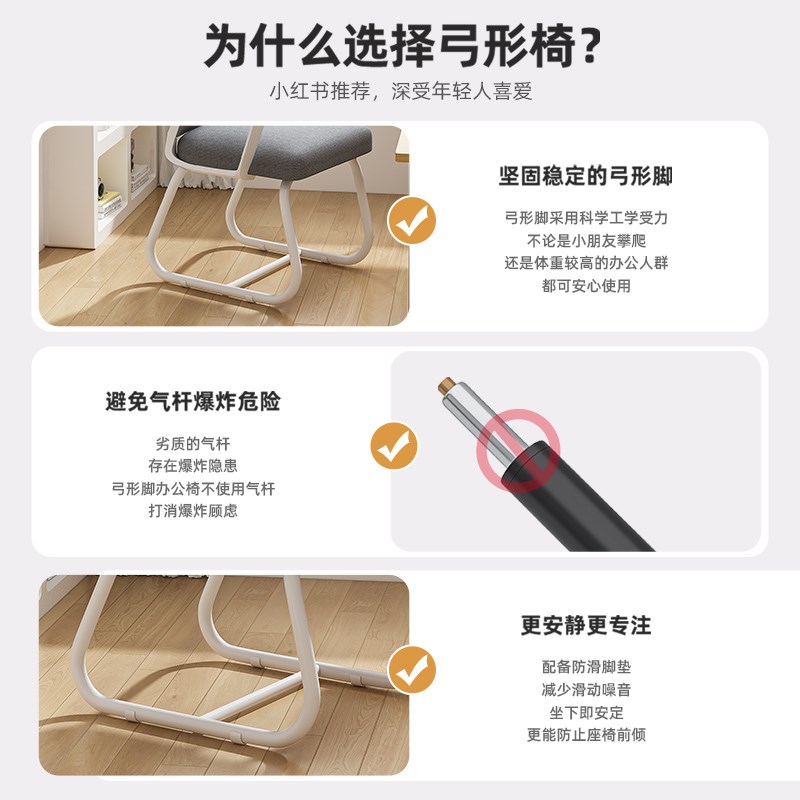 为什么选择弓形椅？

小红书推荐，深受年轻人喜爱

坚固稳定的弓形脚

弓形脚采用科学工学受力
不论是小朋友攀爬
还是体重较高的办公人群
都可安心使用

避免气杆爆炸危险

劣质的气杆
存在爆炸隐患
弓形脚办公椅不使用气杆
打消爆炸顾虑

更安静更专注

配备防滑脚垫
减少滑动噪音
坐下即安定
更能防止座椅前倾