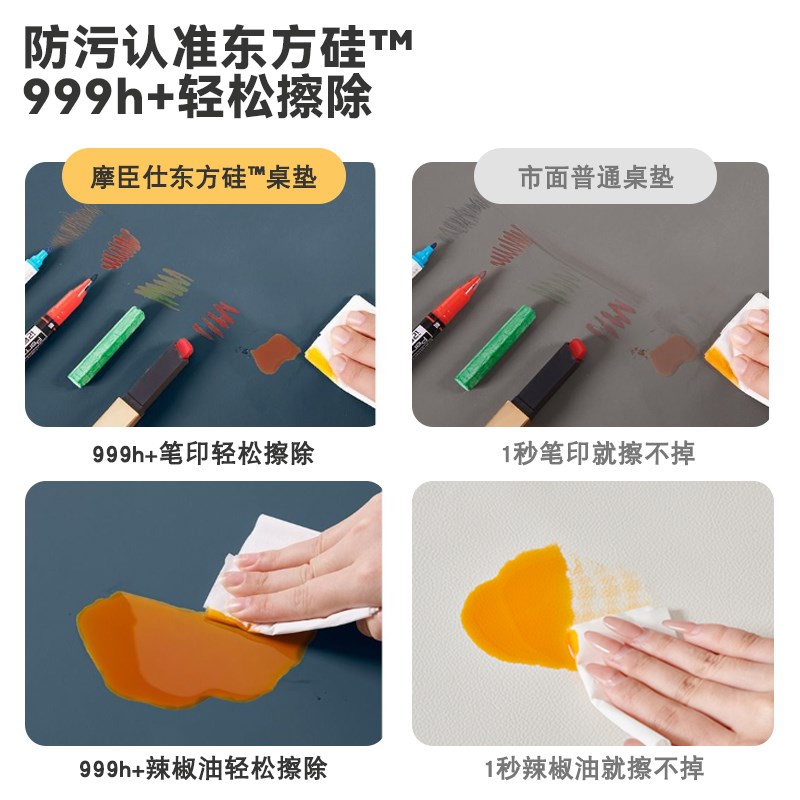 防污认准东方硅™
999h+轻松擦除

摩臣仕东方硅™桌垫

市面普通桌垫

999h+笔印轻松擦除

1秒笔印就擦不掉

999h+辣椒油轻松擦除

1秒辣椒油就擦不掉