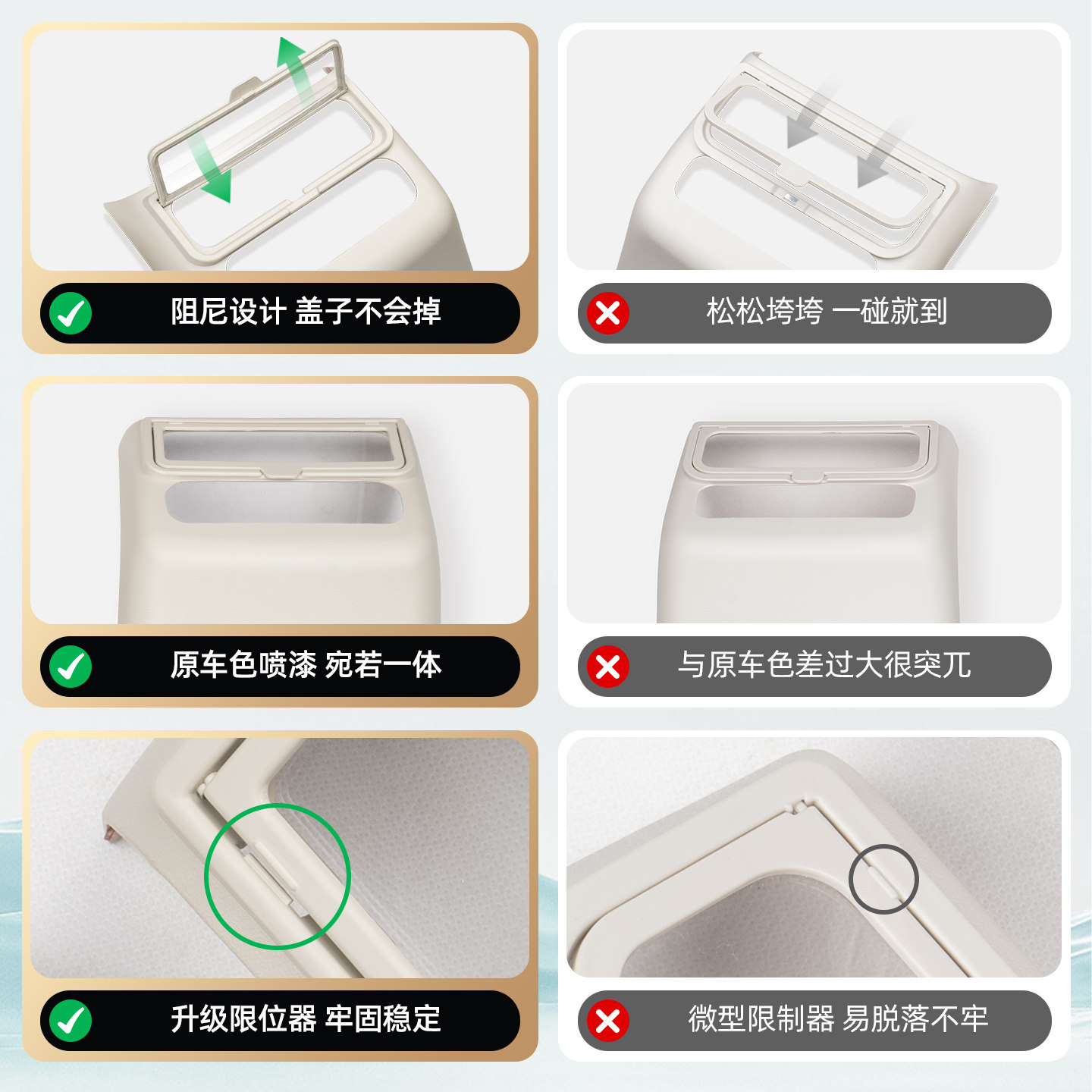 阻尼设计 盖子不会掉

松松垮垮 一碰就到

原车色喷漆 宛若一体

与原车色差过大很突兀

升级限位器 牢固稳定

微型限制器 易脱落不牢