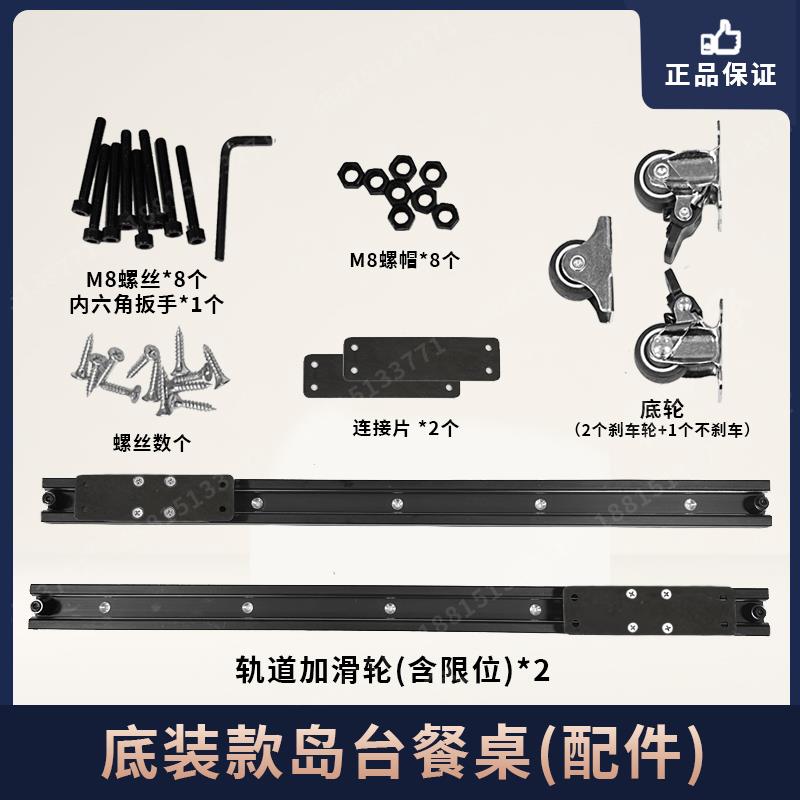 正品保证

M8螺丝*8个
内六角扳手*1个

M8螺帽*8个

螺丝数个

连接片 *2个

底轮
(2个刹车轮+1个不刹车)

轨道加滑轮(含限位)*2

底装款岛台餐桌(配件)