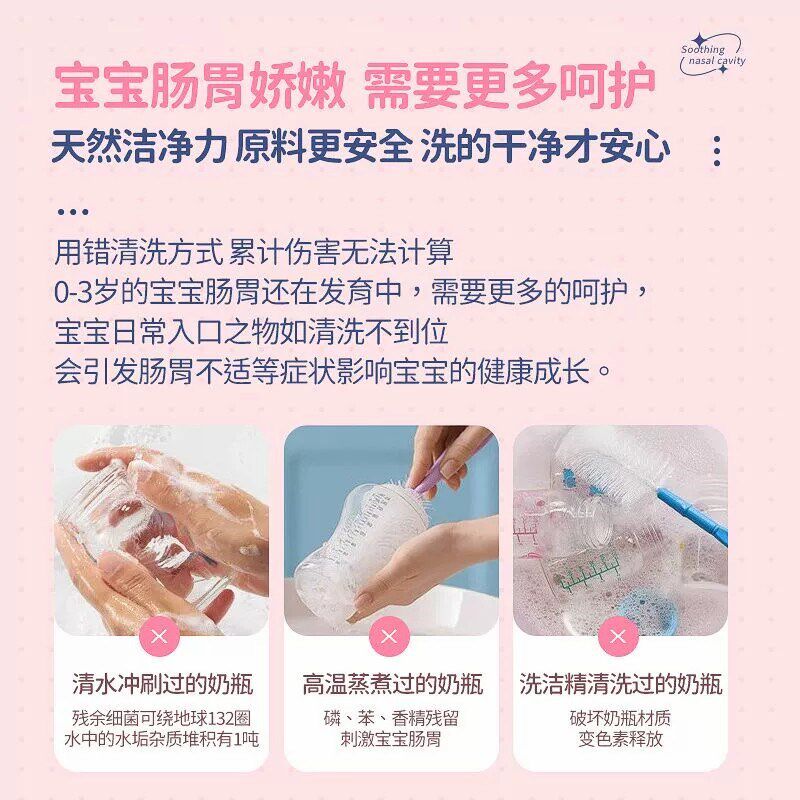 Soothing nasal cavity

宝宝肠胃娇嫩 需要更多呵护

天然洁净力 原料更安全 洗的干净才安心

用错清洗方式 累计伤害无法计算
0-3岁的宝宝肠胃还在发育中，需要更多的呵护，
宝宝日常入口之物如清洗不到位
会引发肠胃不适等症状影响宝宝的健康成长。

清水冲刷过的奶瓶
残余细菌可绕地球132圈
水中的水垢杂质堆积有1吨

高温蒸煮过的奶瓶
磷、苯、香精残留
刺激宝宝肠胃

洗洁精清洗过的奶瓶
破坏奶瓶材质
变色素释放