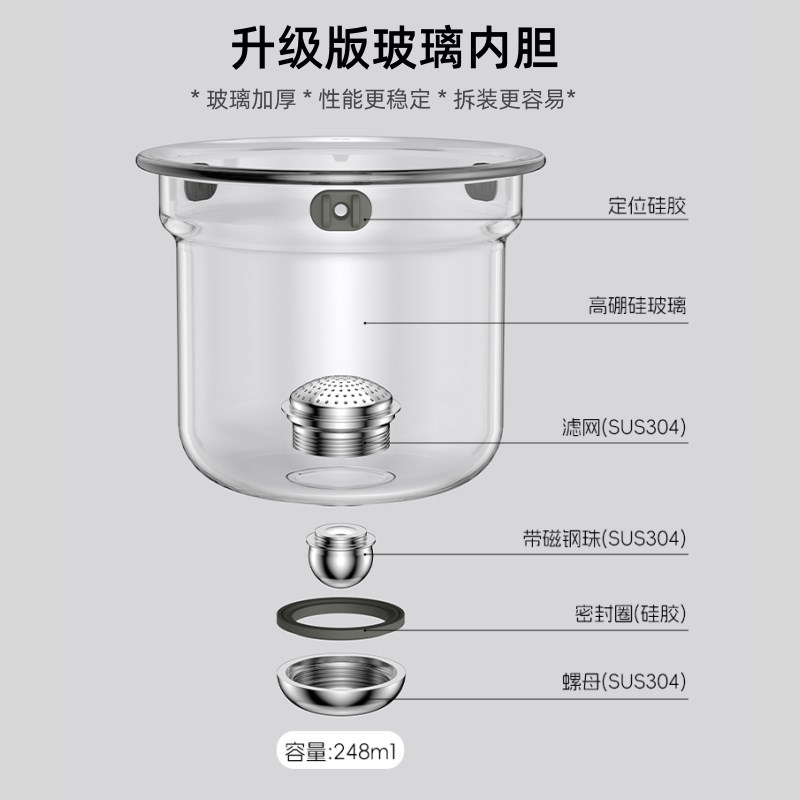 升级版玻璃内胆

* 玻璃加厚 * 性能更稳定 * 拆装更容易*

定位硅胶

高硼硅玻璃

滤网(SUS304)

带磁钢珠(SUS304)

密封圈(硅胶)

螺母(SUS304)

容量:248ml