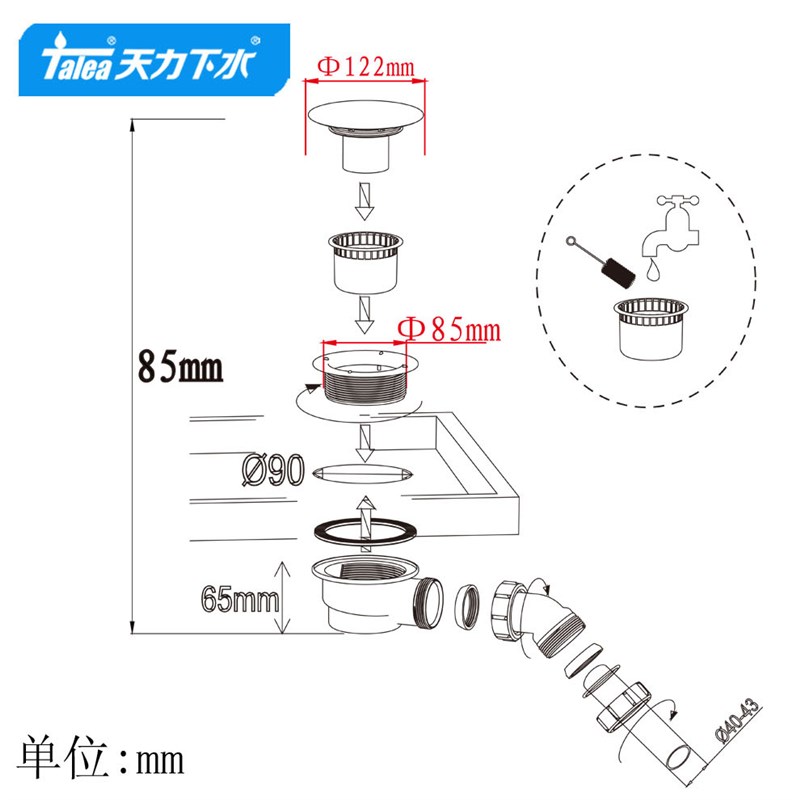 Talea 天力下水

Φ122mm

Φ85mm

85mm

Ø90

65mm

Ø40-43

单位:mm