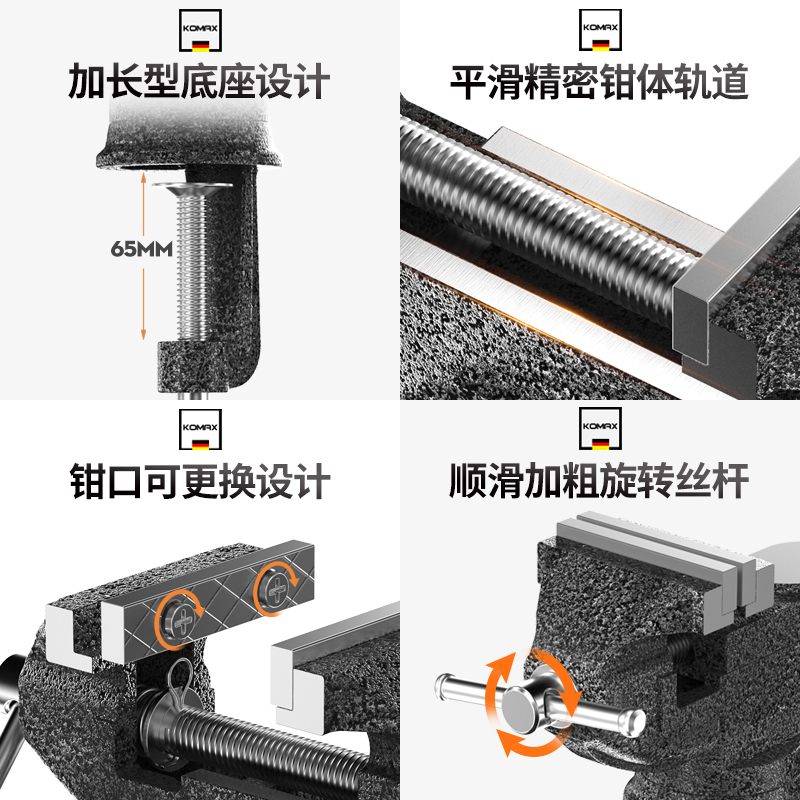 KOMAX

加长型底座设计

65MM

KOMAX

平滑精密钳体轨道

KOMAX

钳口可更换设计

KOMAX

顺滑加粗旋转丝杆