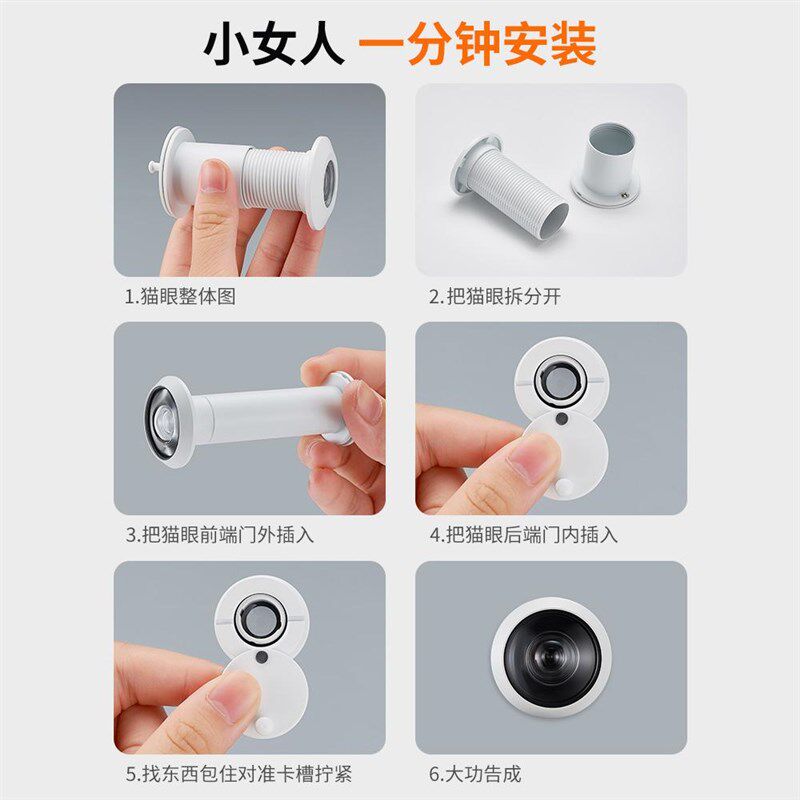 小女人 一分钟安装

1.猫眼整体图

2.把猫眼拆分开

3.把猫眼前端门外插入

4.把猫眼后端门内插入

5.找东西包住对准卡槽拧紧

6.大功告成