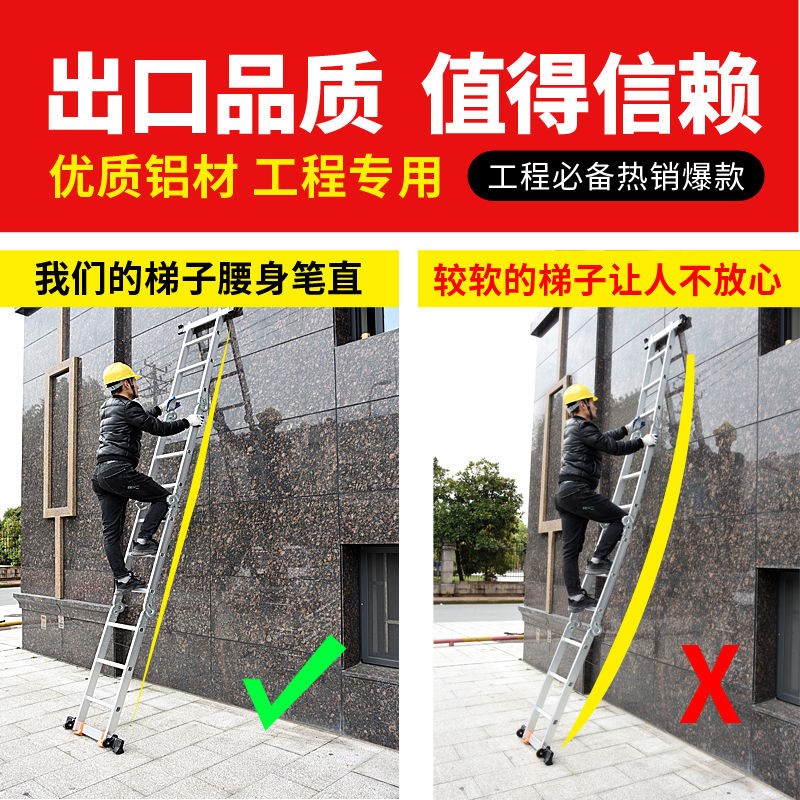 出口品质 值得信赖

优质铝材 工程专用

工程必备热销爆款

我们的梯子腰身笔直

较软的梯子让人不放心

X