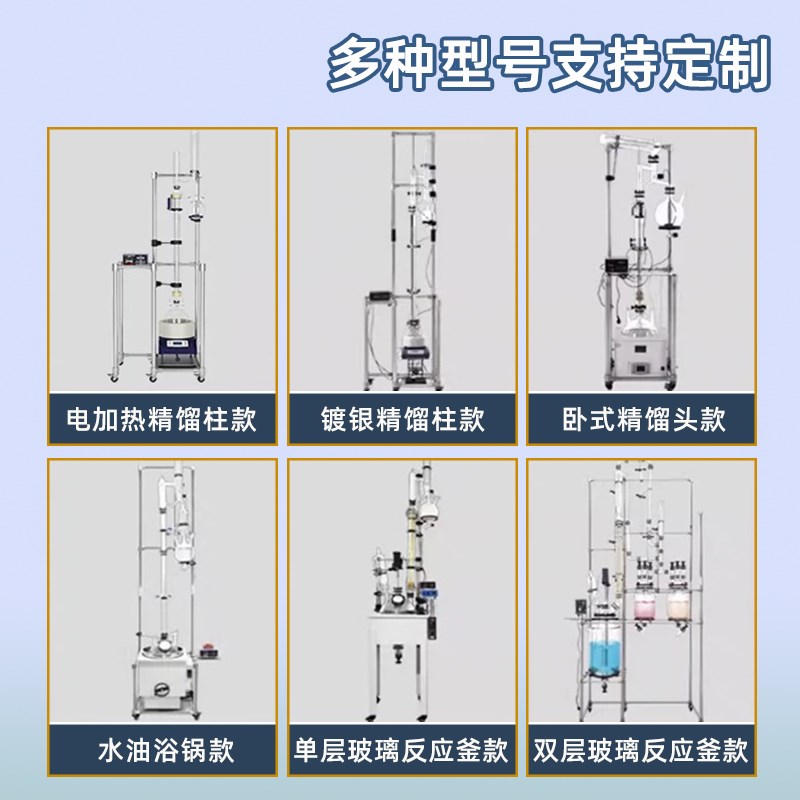 多种型号支持定制

电加热精馏柱款

镀银精馏柱款

卧式精馏头款

水油浴锅款

单层玻璃反应釜款

双层玻璃反应釜款