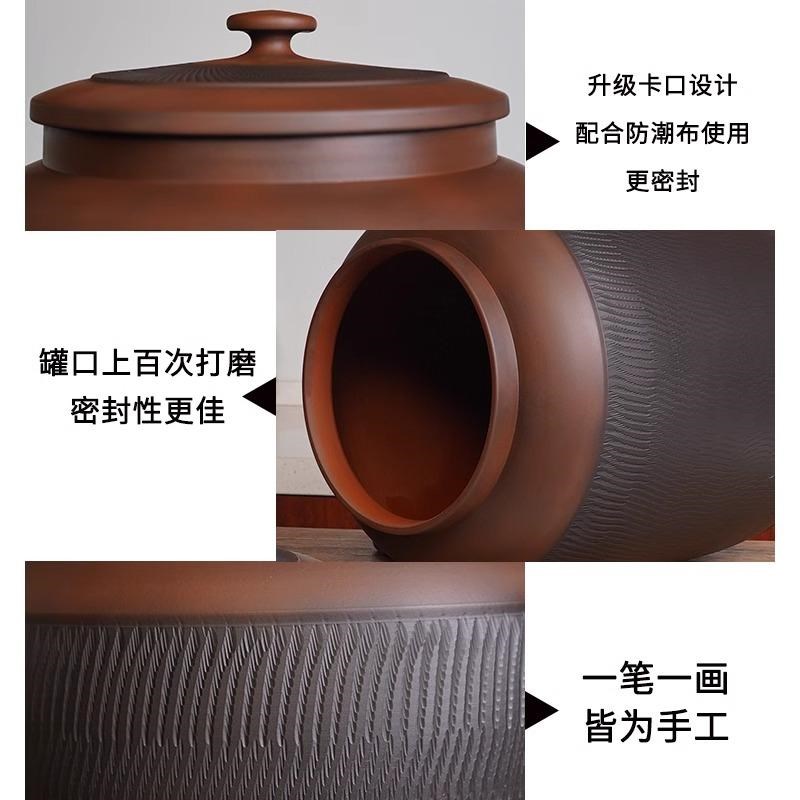 升级卡口设计
配合防潮布使用
更密封

罐口上百次打磨
密封性更佳

一笔一画
皆为手工