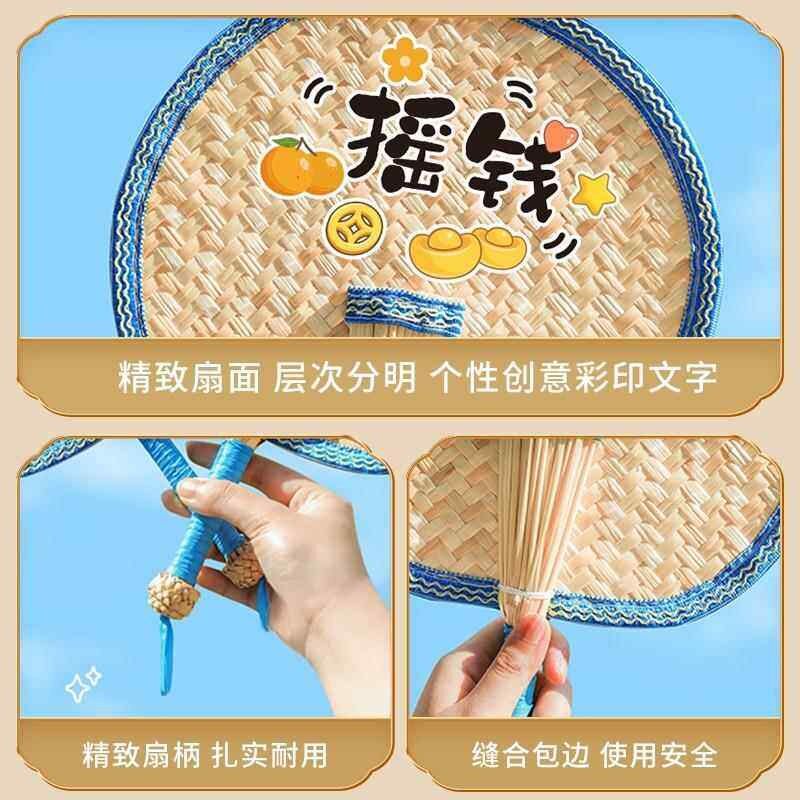 摇钱

精致扇面 层次分明 个性创意彩印文字

精致扇柄 扎实耐用

缝合包边 使用安全