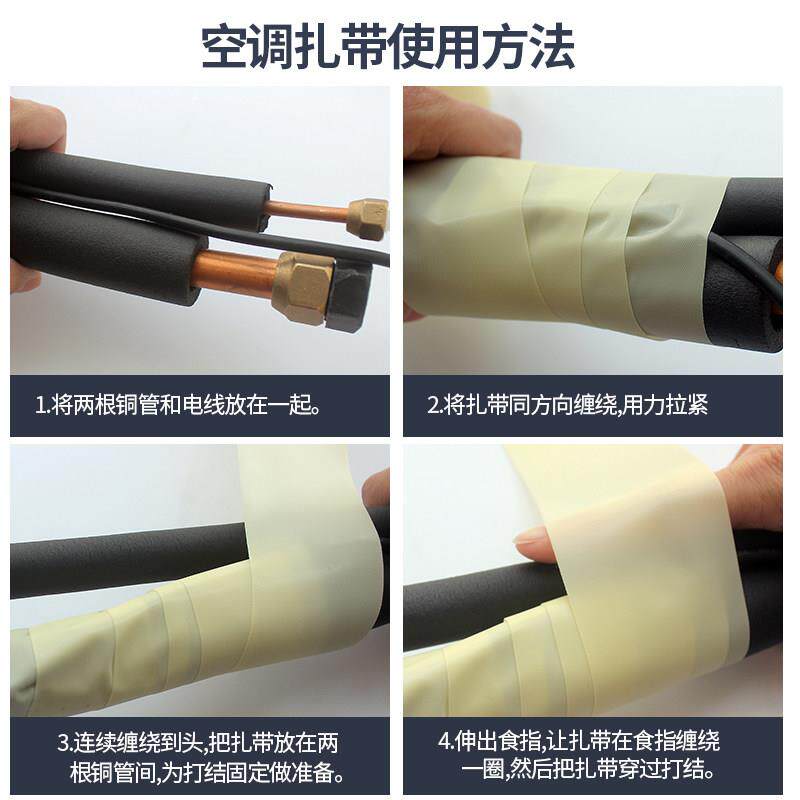 空调扎带使用方法

1.将两根铜管和电线放在一起。

2.将扎带同方向缠绕,用力拉紧

3.连续缠绕到头,把扎带放在两根铜管间,为打结固定做准备。

4.伸出食指,让扎带在食指缠绕一圈,然后把扎带穿过打结。