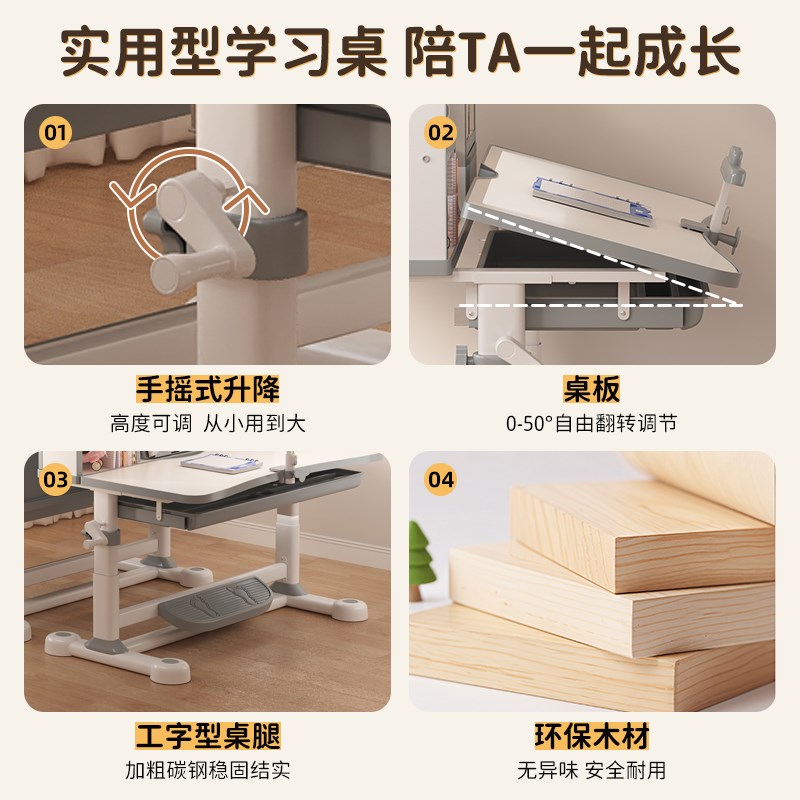 实用型学习桌 陪TA一起成长

01

手摇式升降

高度可调 从小用到大

02

桌板

0-50°自由翻转调节

03

工字型桌腿

加粗碳钢稳固结实

04

环保木材

无异味 安全耐用