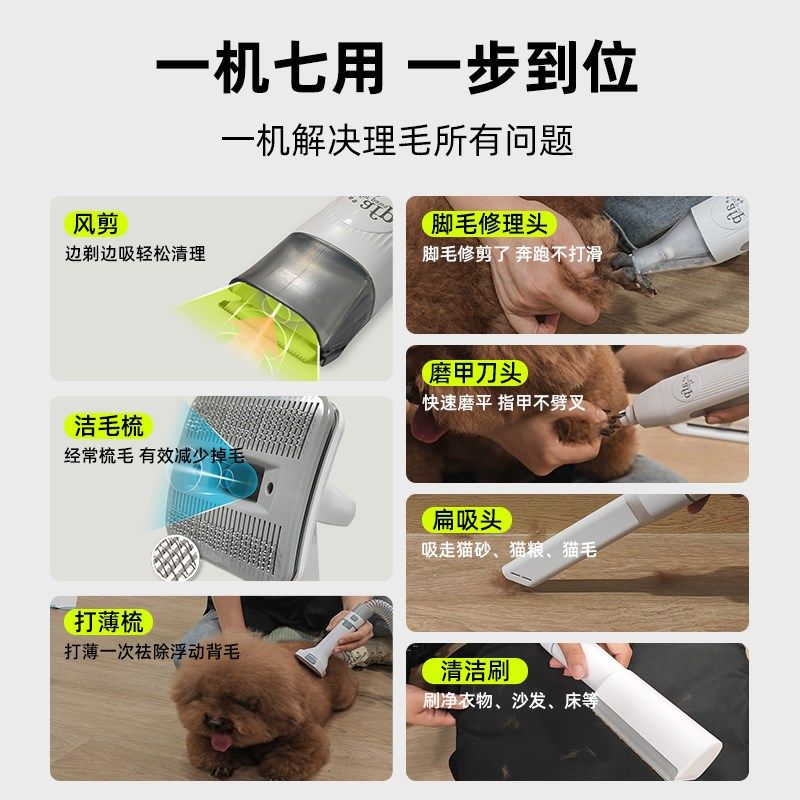 一机七用 一步到位

一机解决理毛所有问题

风剪
边剃边吸轻松清理

洁毛梳
经常梳毛 有效减少掉毛

打薄梳
打薄一次祛除浮动背毛

脚毛修理头
脚毛修剪了 奔跑不打滑

磨甲刀头
快速磨平 指甲不劈叉

扁吸头
吸走猫砂、猫粮、猫毛

清洁刷
刷净衣物、沙发、床等